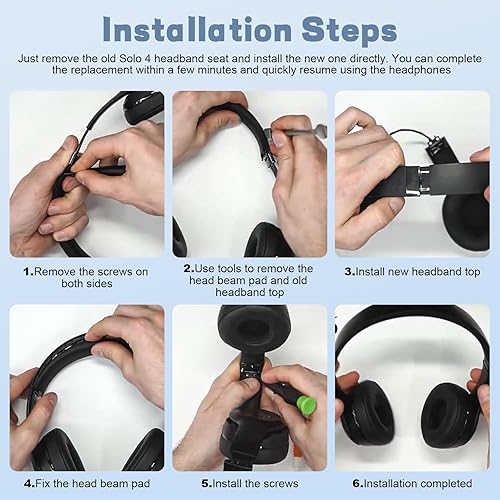 Installation Steps

Just remove the old Solo 4 headband seat and install the new one directly. You can complete the replacement within a few minutes and quickly resume using the headphones

1.Remove the screws on both sides

2.Use tools to remove the head beam pad and old headband top

3.Install new headband top

4.Fix the head beam pad

5.Install the screws

6.Installation completed