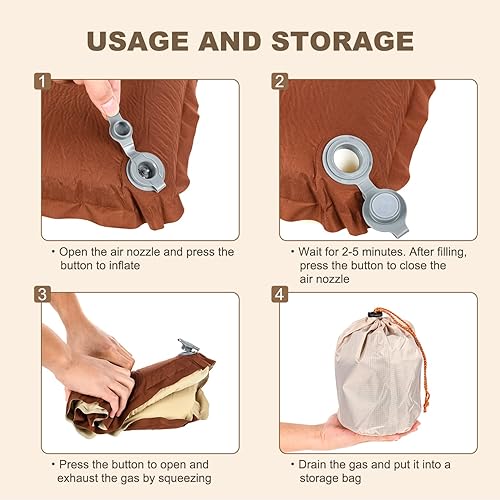 USAGE AND STORAGE

1

• Open the air nozzle and press the button to inflate

2

• Wait for 2-5 minutes. After filling, press the button to close the air nozzle

3

• Press the button to open and exhaust the gas by squeezing

4

• Drain the gas and put it into a storage bag