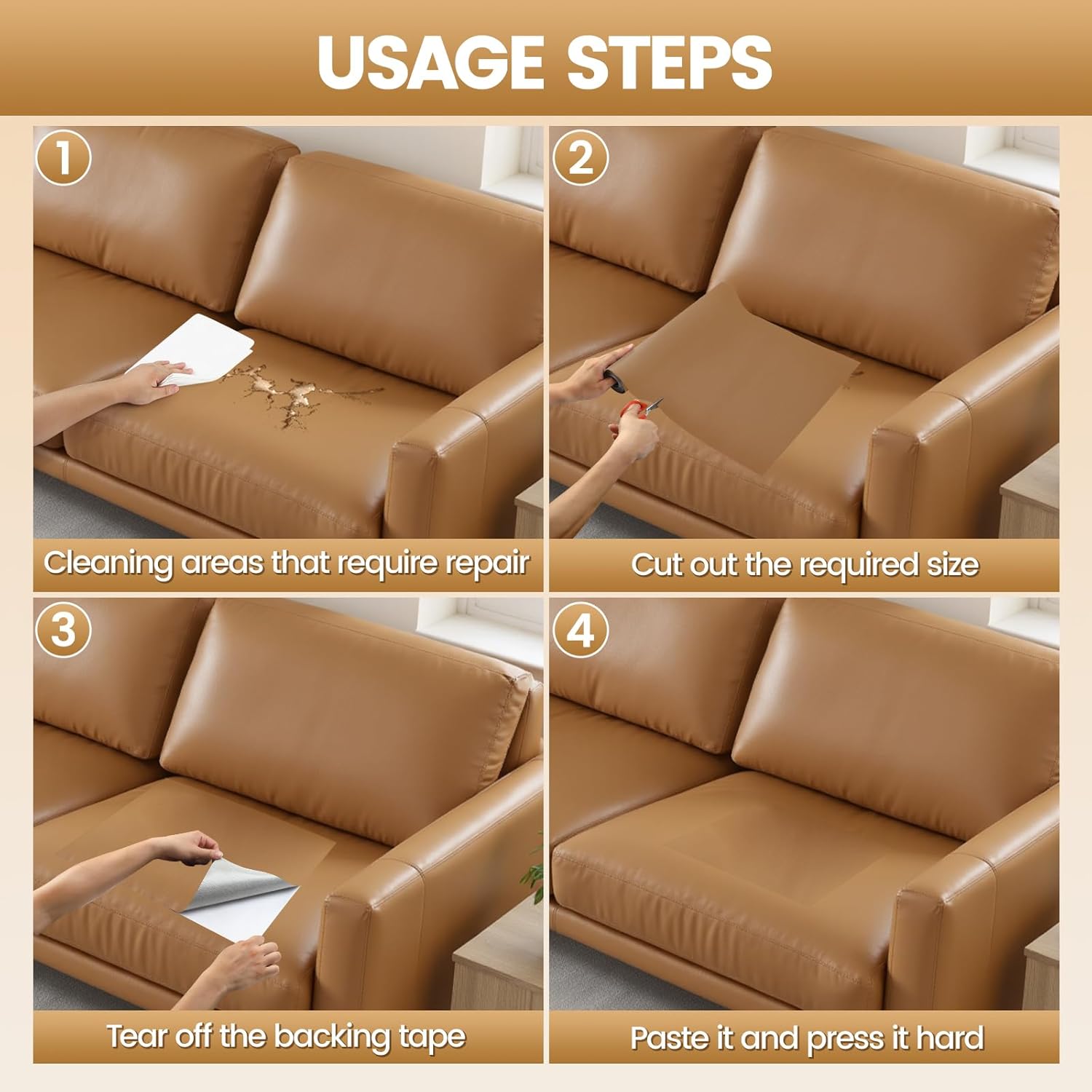 USAGE STEPS

1
Cleaning areas that require repair

2
Cut out the required size

3
Tear off the backing tape

4
Paste it and press it hard