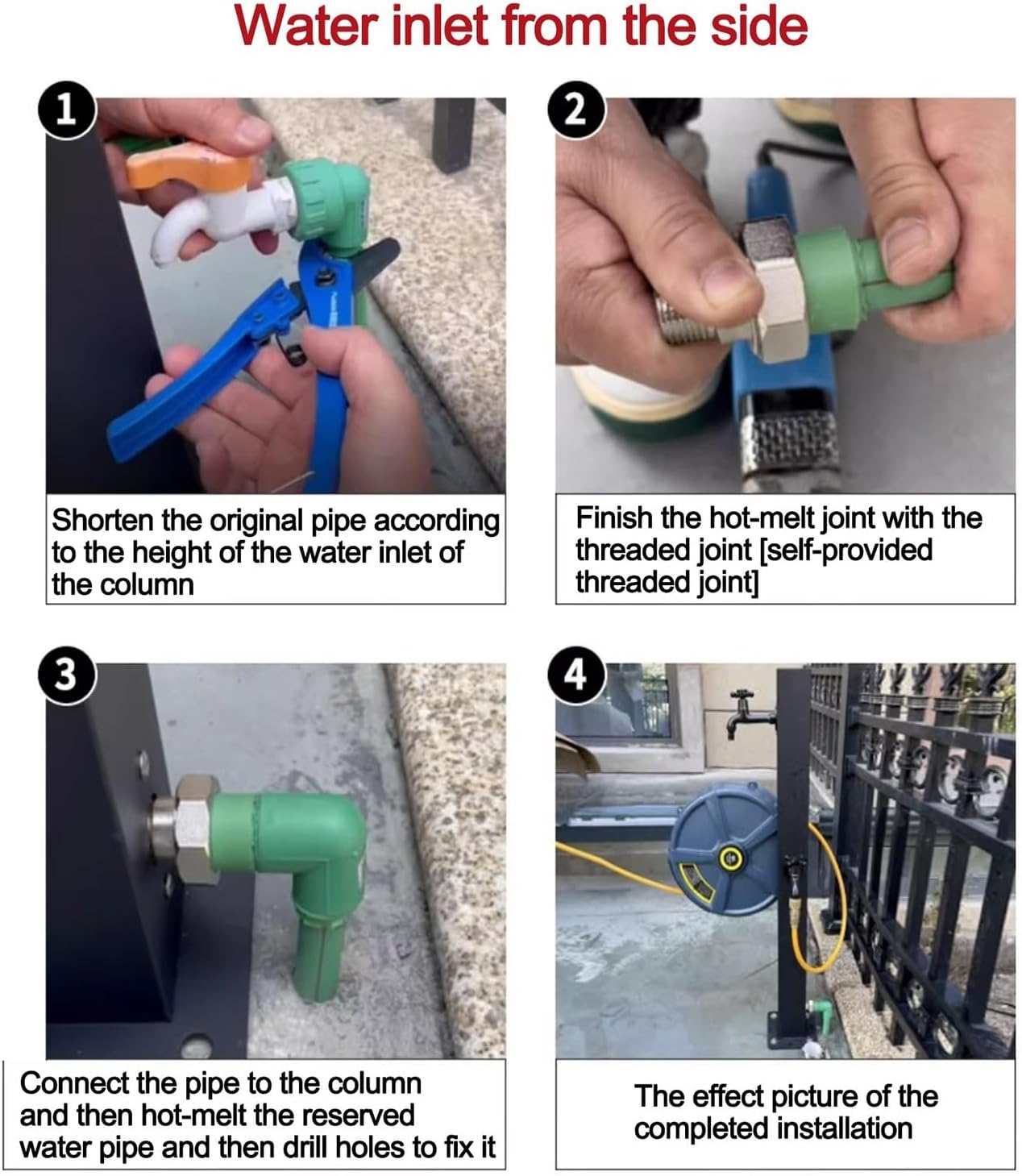 Water inlet from the side

1

Shorten the original pipe according to the height of the water inlet of the column

2

Finish the hot-melt joint with the threaded joint [self-provided threaded joint]

3

Connect the pipe to the column and then hot-melt the reserved water pipe and then drill holes to fix it

4

The effect picture of the completed installation