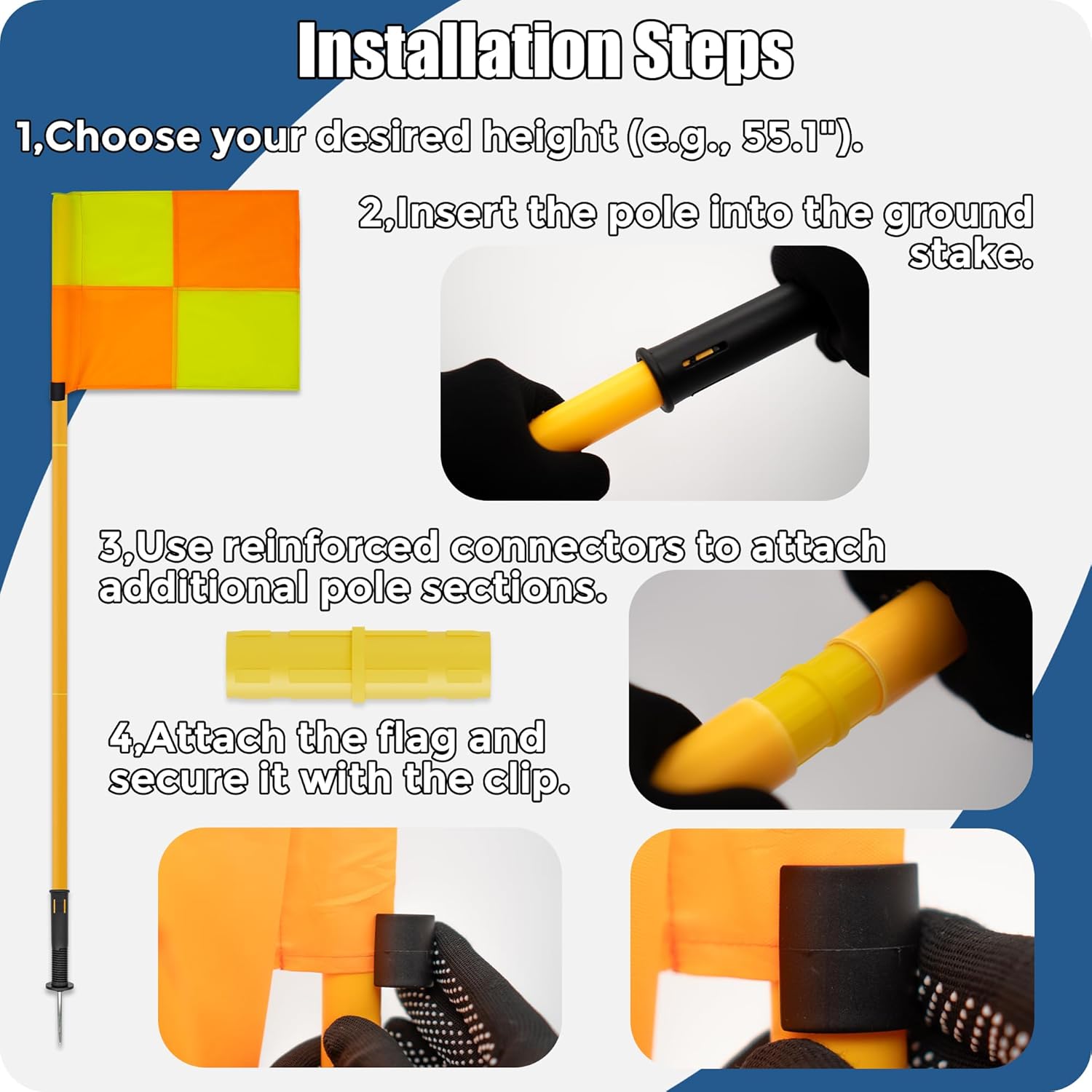 Installation Steps

1,Choose your desired height (e.g., 55.1").

2,Insert the pole into the ground stake.

3,Use reinforced connectors to attach additional pole sections.

4,Attach the flag and secure it with the clip.