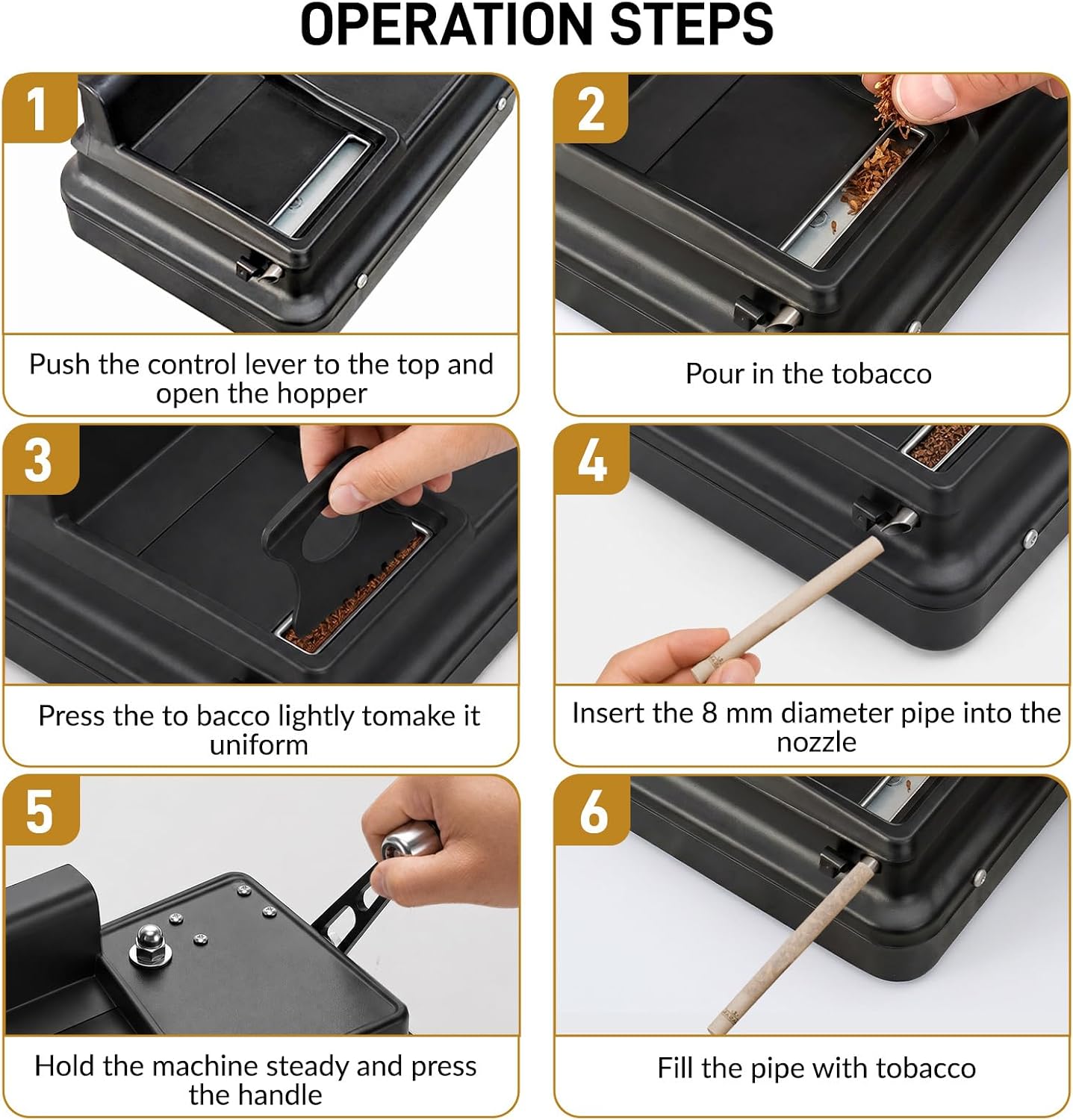 OPERATION STEPS

1

Push the control lever to the top and open the hopper

2

Pour in the tobacco

3

Press the to bacco lightly tomake it uniform

4

Insert the 8 mm diameter pipe into the nozzle

5

Hold the machine steady and press the handle

6

Fill the pipe with tobacco