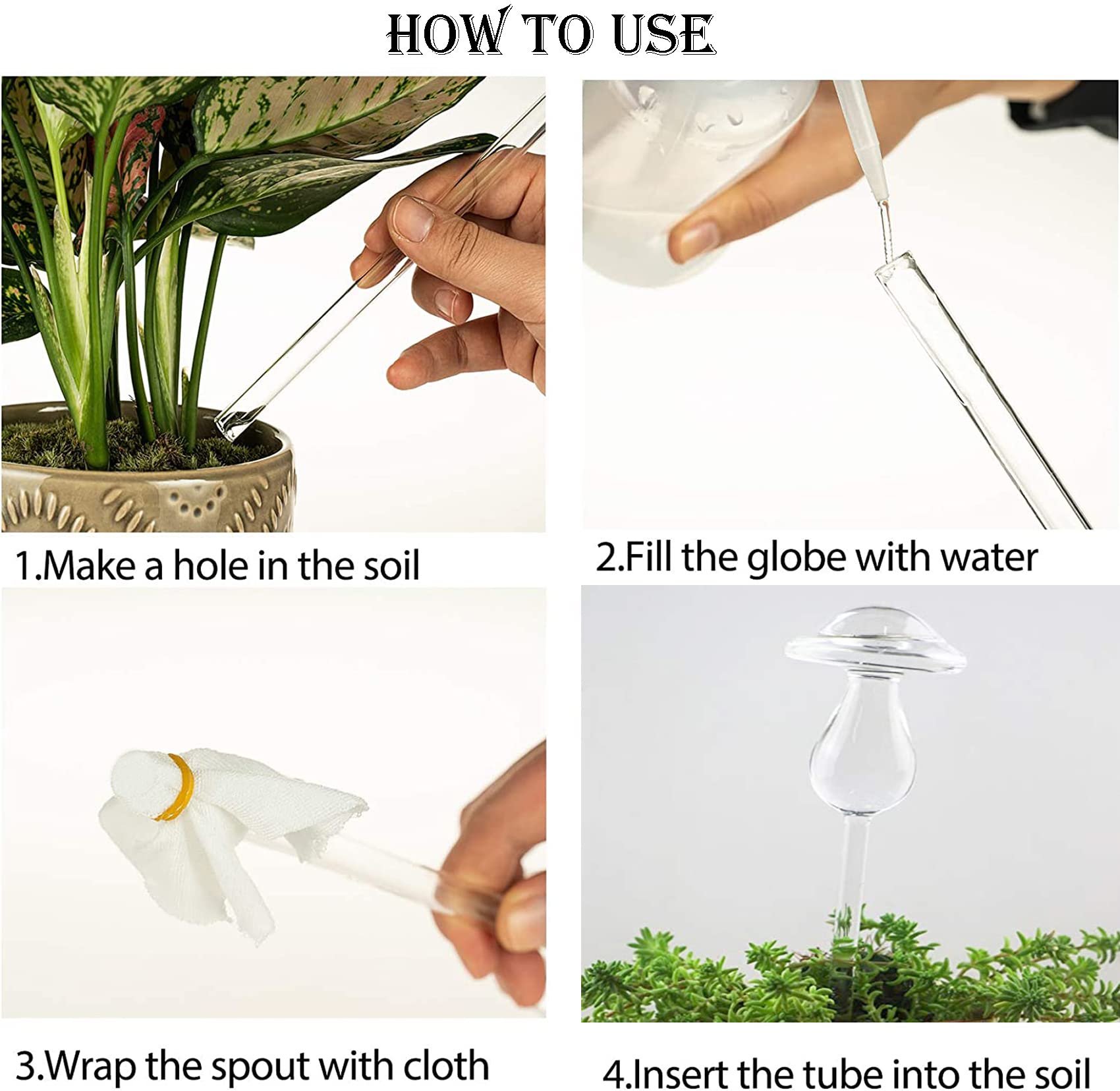 HOW TO USE

1.Make a hole in the soil

2.Fill the globe with water

3.Wrap the spout with cloth

4.Insert the tube into the soil