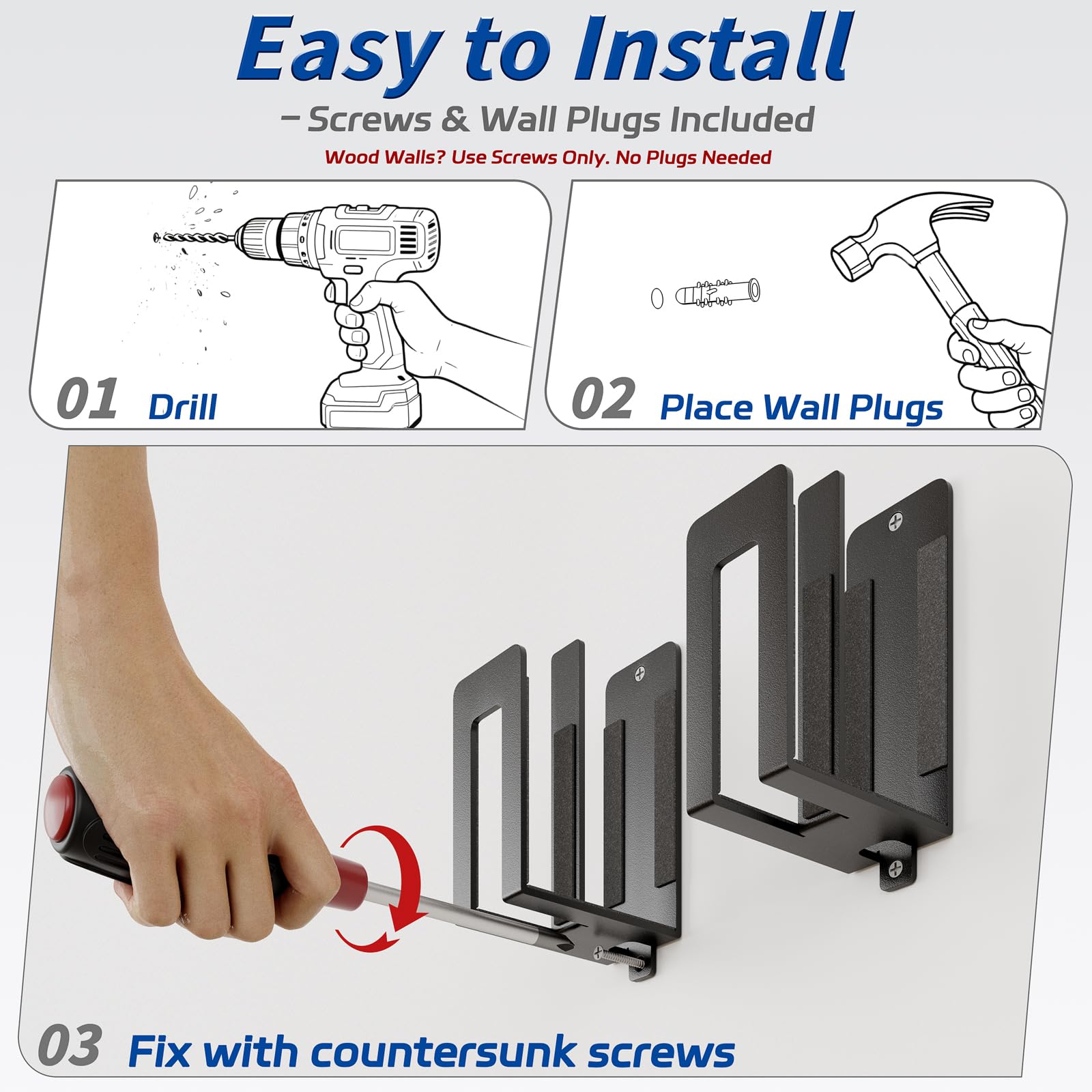 Easy to Install

– Screws & Wall Plugs Included

Wood Walls? Use Screws Only. No Plugs Needed

01 Drill

02 Place Wall Plugs

03 Fix with countersunk screws