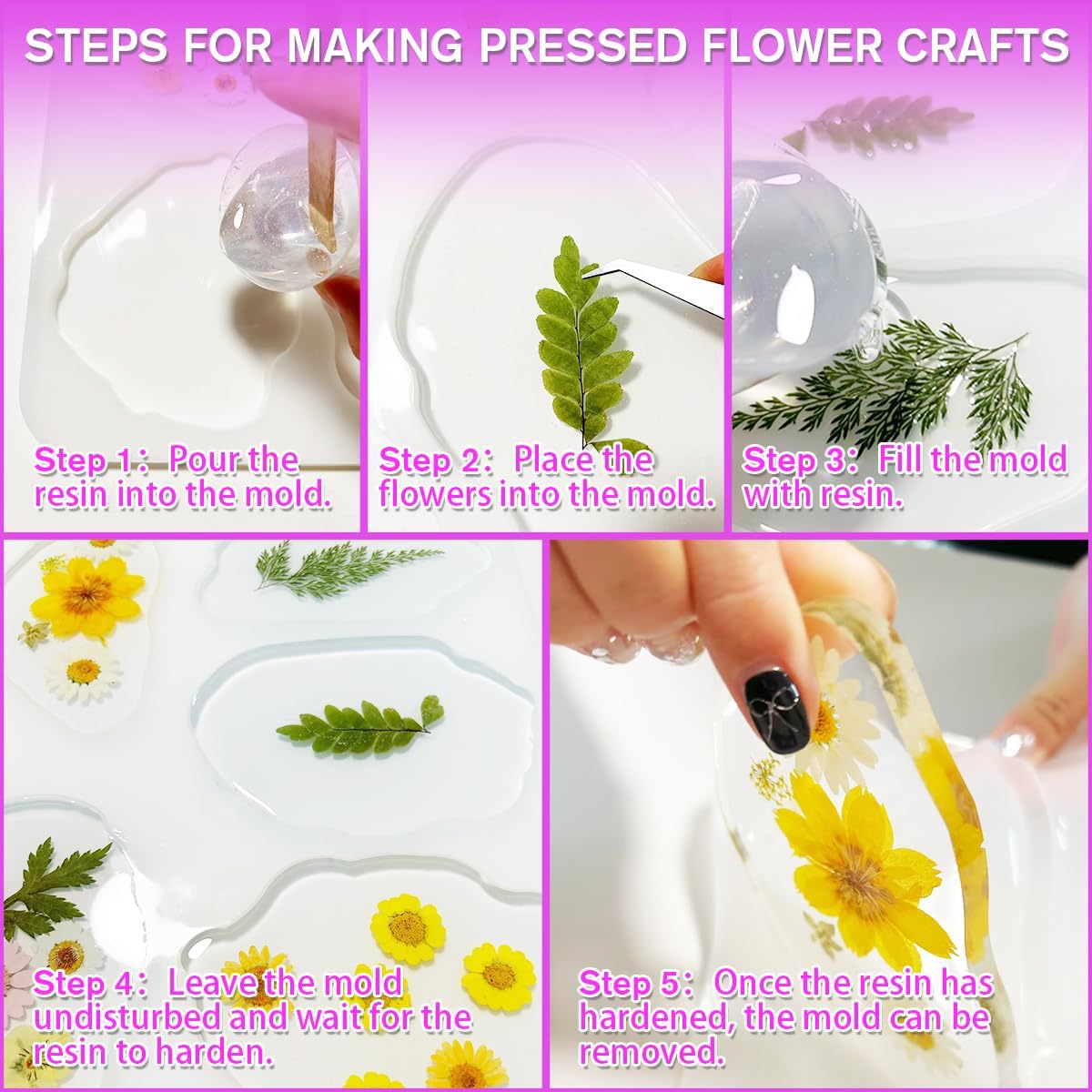 STEPS FOR MAKING PRESSED FLOWER CRAFTS

Step 1：Pour the resin into the mold.

Step 2：Place the flowers into the mold.

Step 3：Fill the mold with resin.

Step 4：Leave the mold undisturbed and wait for the resin to harden.

Step 5：Once the resin has hardened, the mold can be removed.