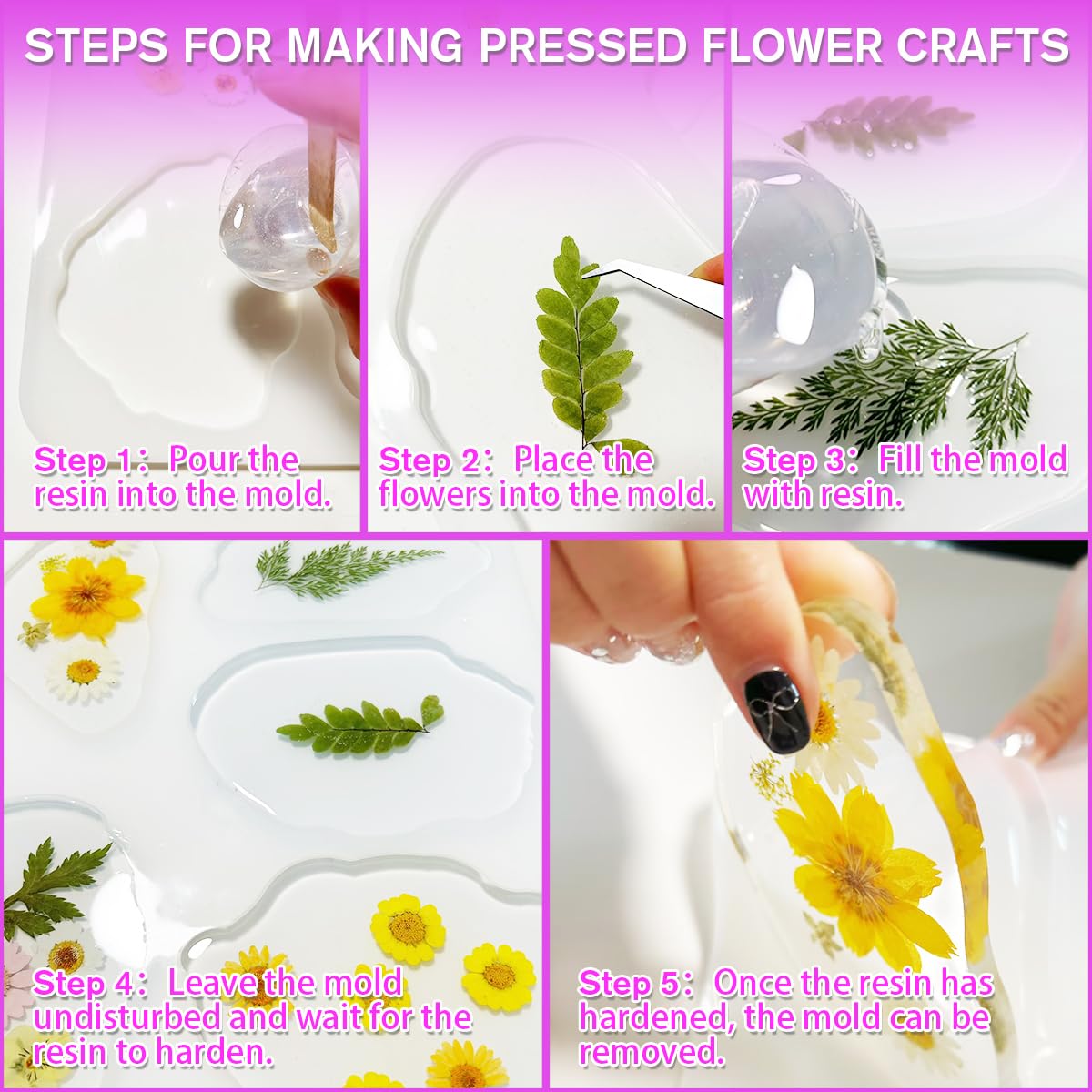 STEPS FOR MAKING PRESSED FLOWER CRAFTS

Step 1：Pour the resin into the mold.

Step 2：Place the flowers into the mold.

Step 3：Fill the mold with resin.

Step 4：Leave the mold undisturbed and wait for the resin to harden.

Step 5：Once the resin has hardened, the mold can be removed.