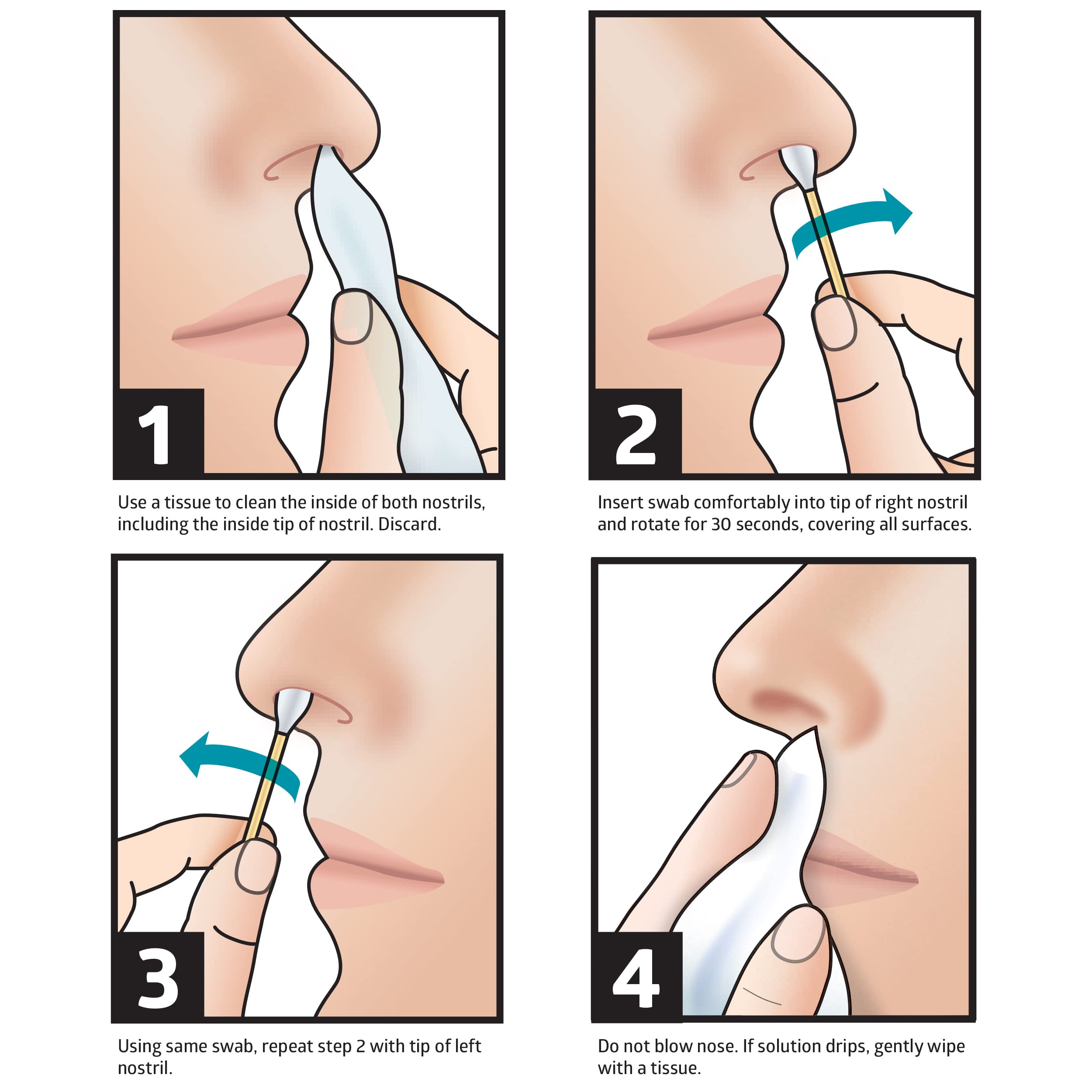 1

Use a tissue to clean the inside of both nostrils, including the inside tip of nostril. Discard.

2

Insert swab comfortably into tip of right nostril and rotate for 30 seconds, covering all surfaces.

3

Using same swab, repeat step 2 with tip of left nostril.

4

Do not blow nose. If solution drips, gently wipe with a tissue.