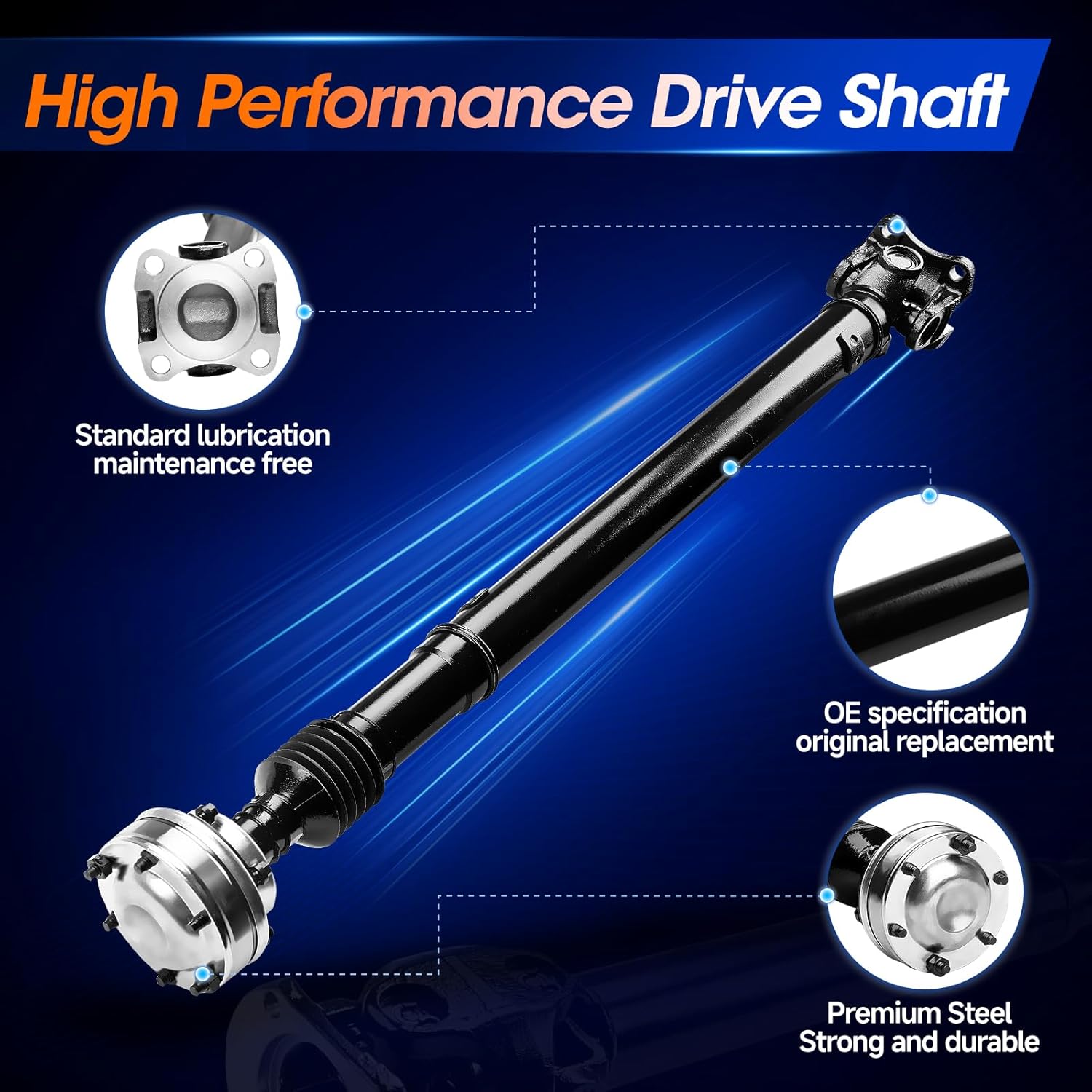 High Performance Drive Shaft

Standard lubrication maintenance free

OE specification original replacement

Premium Steel Strong and durable