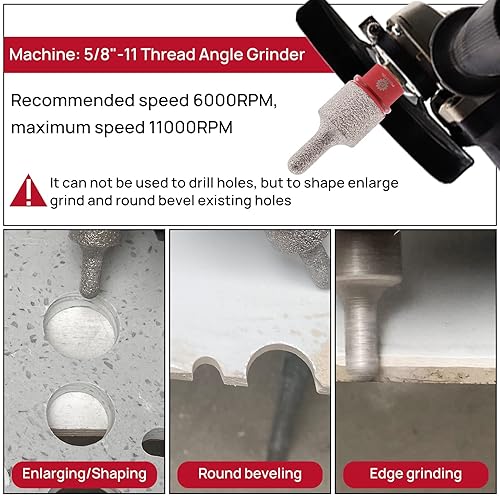 Machine: 5/8"-11 Thread Angle Grinder

Recommended speed 6000RPM, maximum speed 11000RPM

It can not be used to drill holes, but to shape enlarge grind and round bevel existing holes

Enlarging/Shaping

Round beveling

Edge grinding