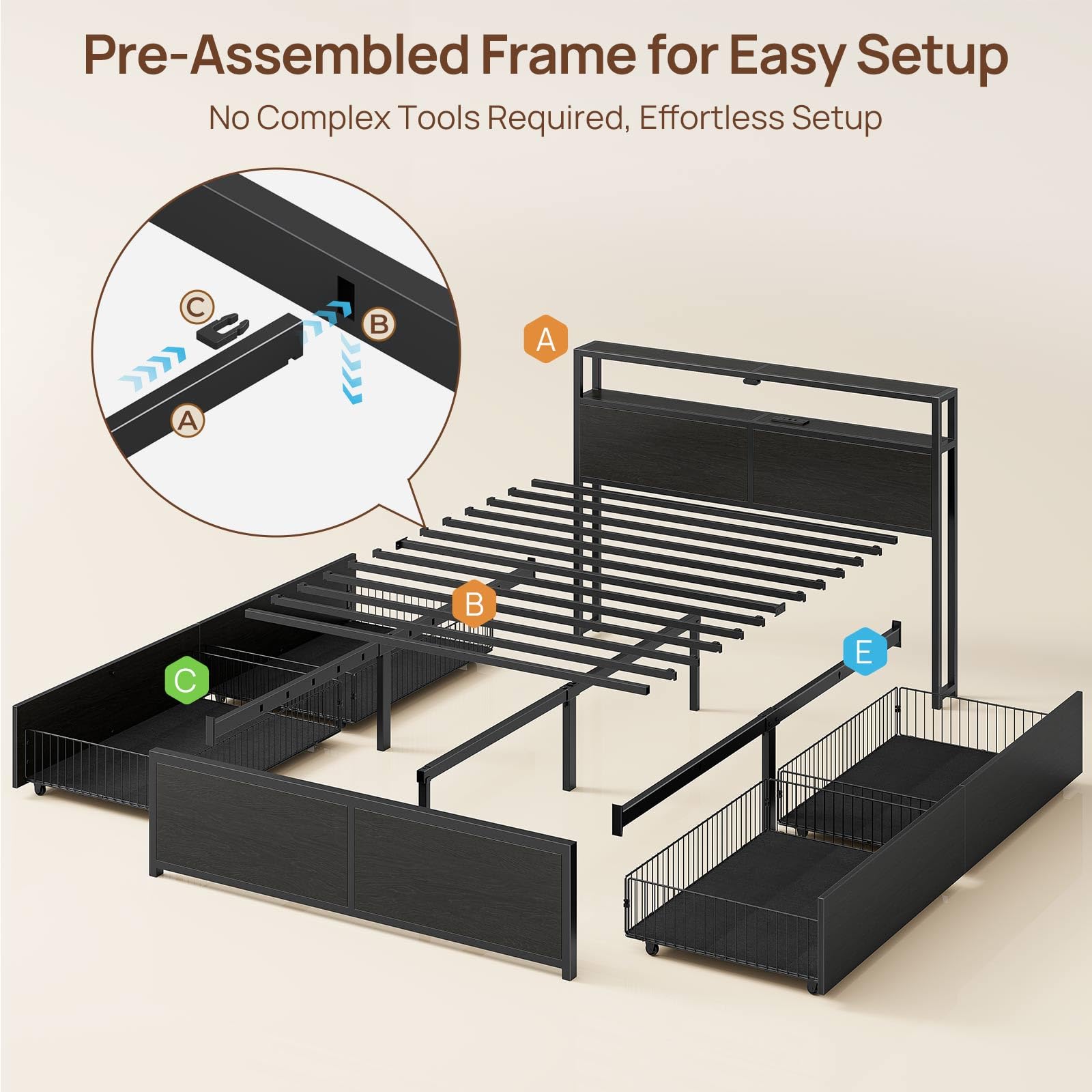 Pre-Assembled Frame for Easy Setup

No Complex Tools Required, Effortless Setup

C

B

A

A

B

C

E