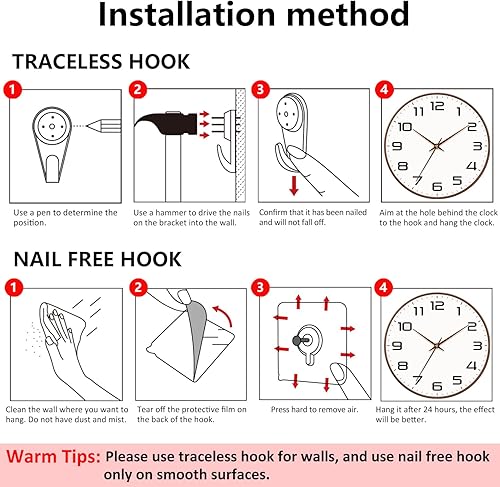 Installation method

TRACELESS HOOK

1

Use a pen to determine the position.

2

Use a hammer to drive the nails on the bracket into the wall.

3

Confirm that it has been nailed and will not fall off.

4

11 12 1 10 2 9 3 8 4 7 6 5

Aim at the hole behind the clock to the hook and hang the clock.

NAIL FREE HOOK

1

Clean the wall where you want to hang. Do not have dust and mist.

2

Tear off the protective film on the back of the hook.

3

Press hard to remove air.

4

11 12 1 10 2 9 3 8 4 7 6 5

Hang it after 24 hours, the effect will be better.

Warm Tips: Please use traceless hook for walls, and use nail free hook only on smooth surfaces.