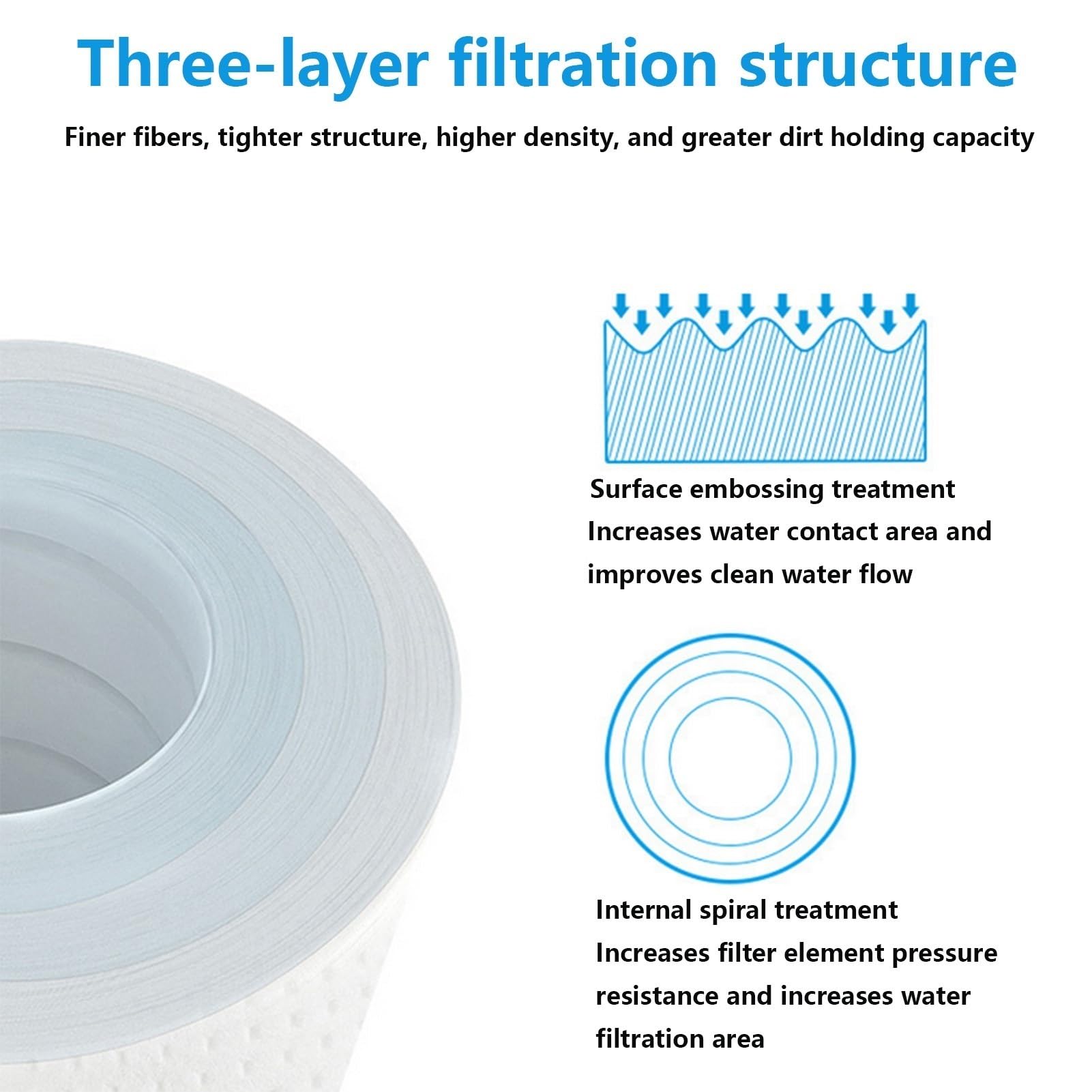 Three-layer filtration structure

Finer fibers, tighter structure, higher density, and greater dirt holding capacity

Surface embossing treatment
Increases water contact area and improves clean water flow

Internal spiral treatment
Increases filter element pressure resistance and increases water filtration area