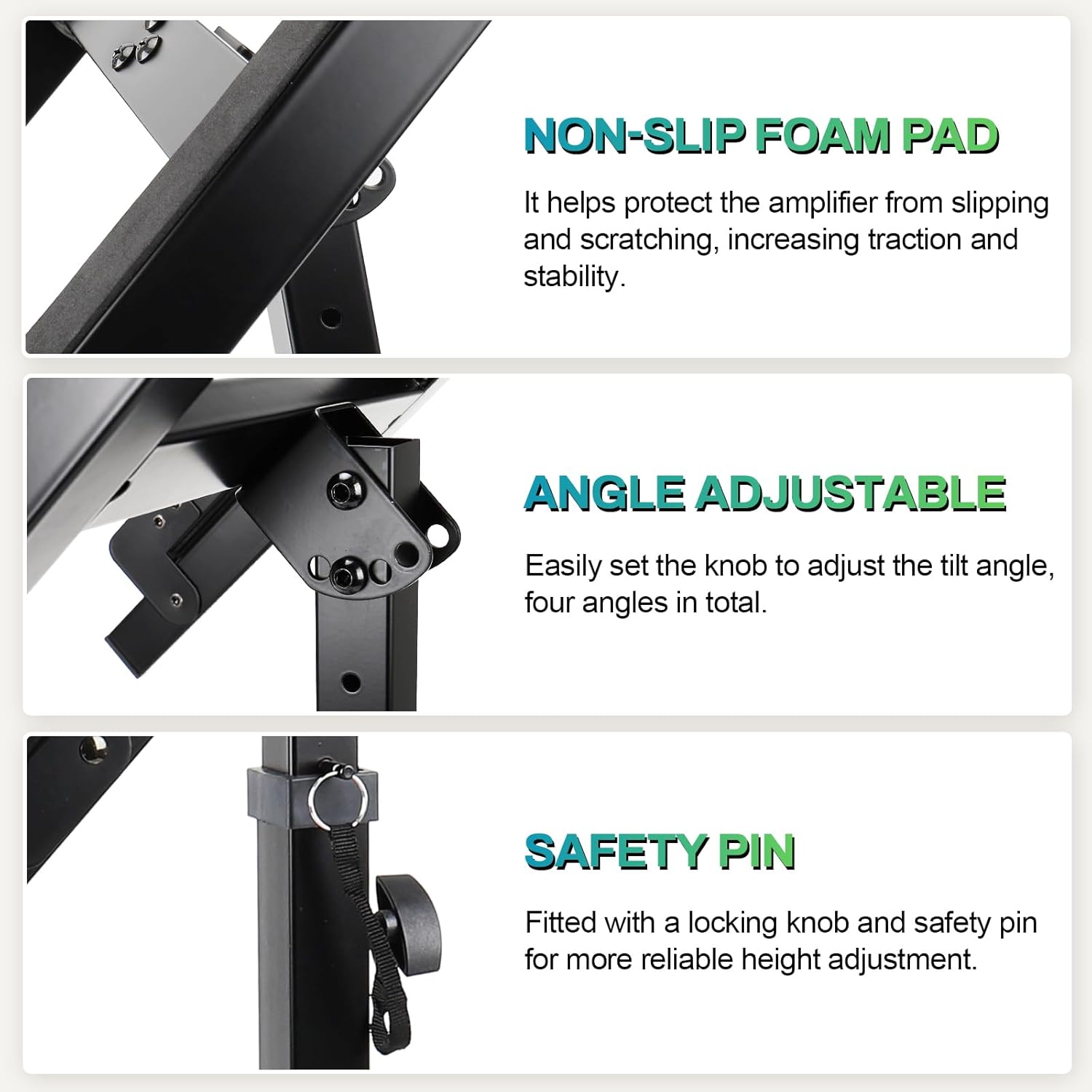 NON-SLIP FOAM PAD

It helps protect the amplifier from slipping and scratching, increasing traction and stability.

ANGLE ADJUSTABLE

Easily set the knob to adjust the tilt angle, four angles in total.

SAFETY PIN

Fitted with a locking knob and safety pin for more reliable height adjustment.