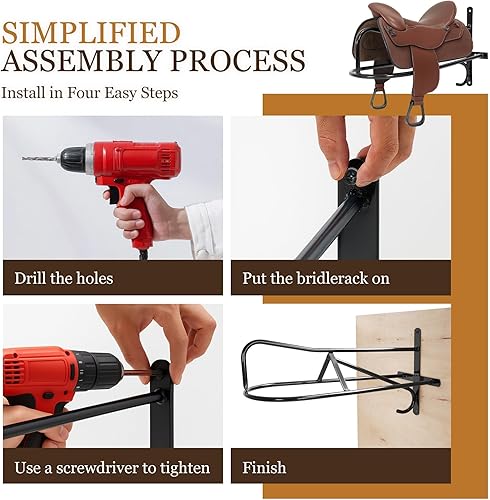 SIMPLIFIED
ASSEMBLY PROCESS

Install in Four Easy Steps

Drill the holes

Put the bridlerack on

Use a screwdriver to tighten

Finish