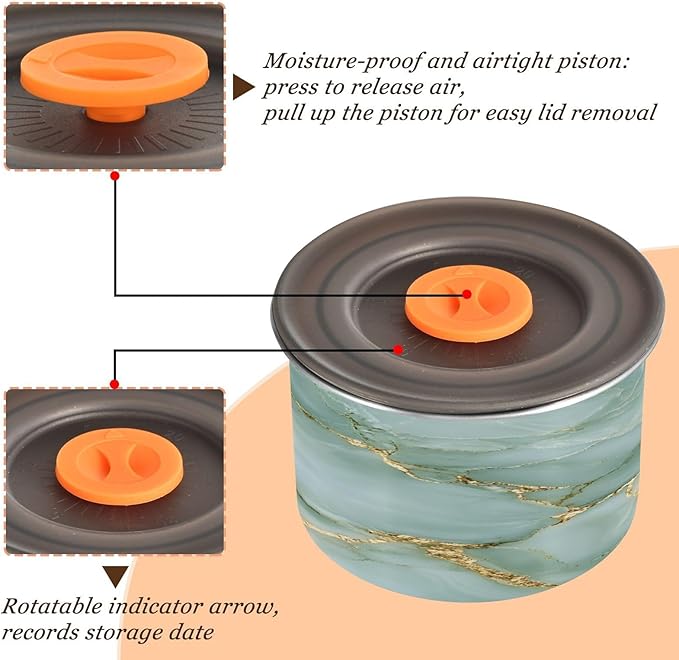 Moisture-proof and airtight piston:
press to release air,
pull up the piston for easy lid removal

Rotatable indicator arrow,
records storage date