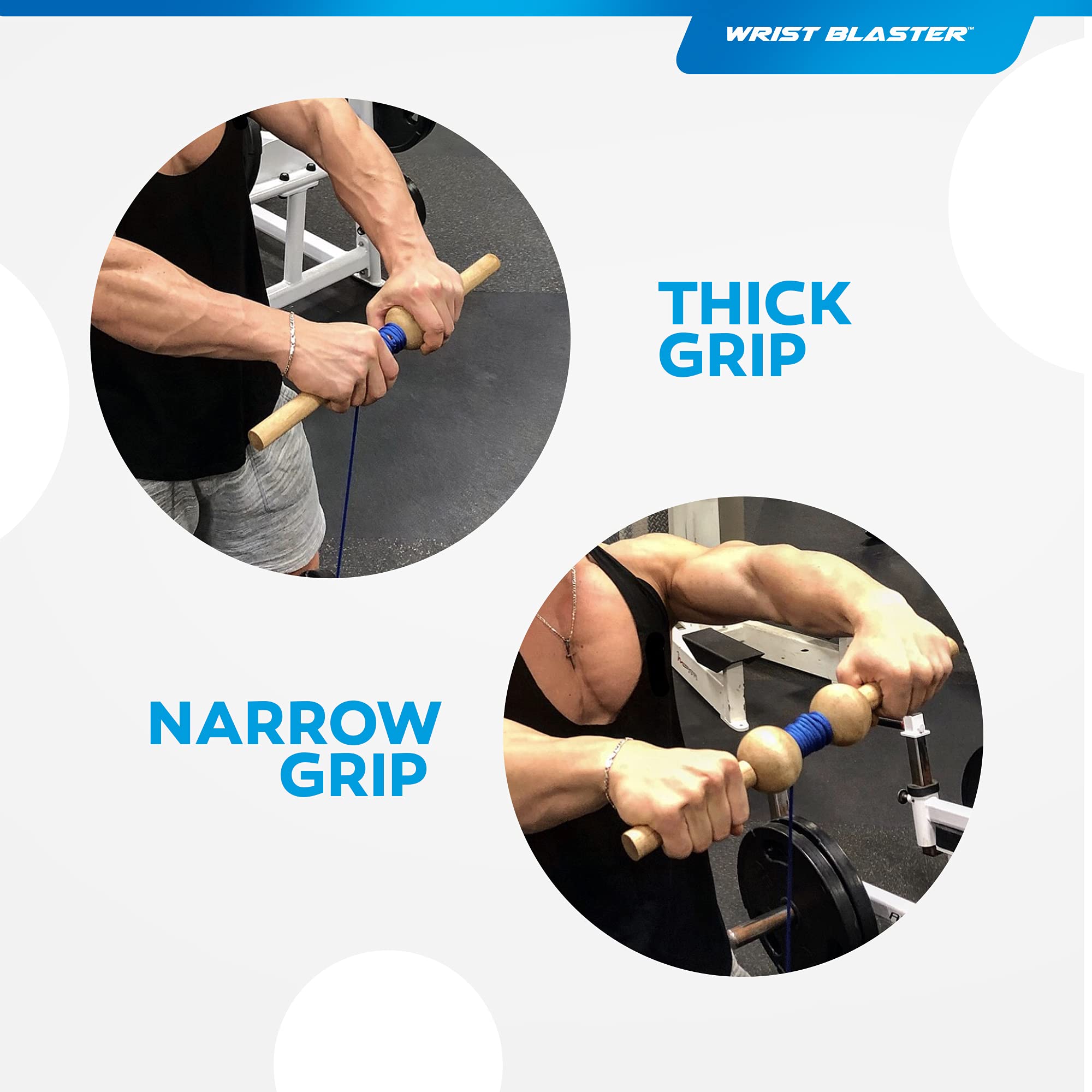 WRIST BLASTER™

THICK GRIP

NARROW GRIP