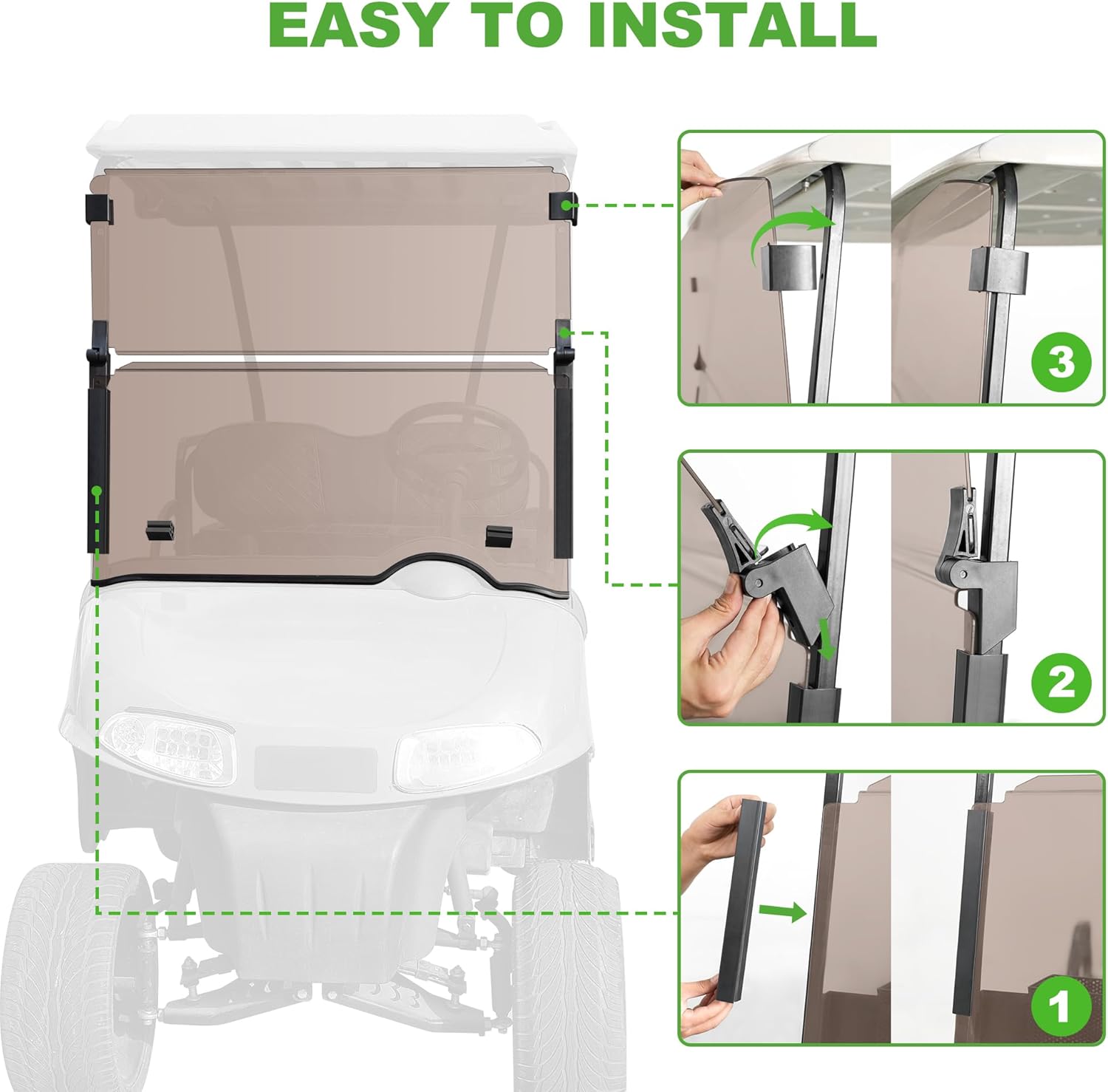 EASY TO INSTALL

3

2

1