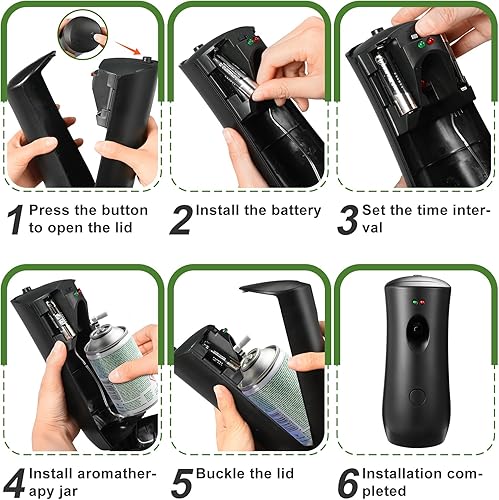 1 Press the button to open the lid

2 Install the battery

3 Set the time interval

4 Install aromatherapy jar

5 Buckle the lid

6 Installation completed