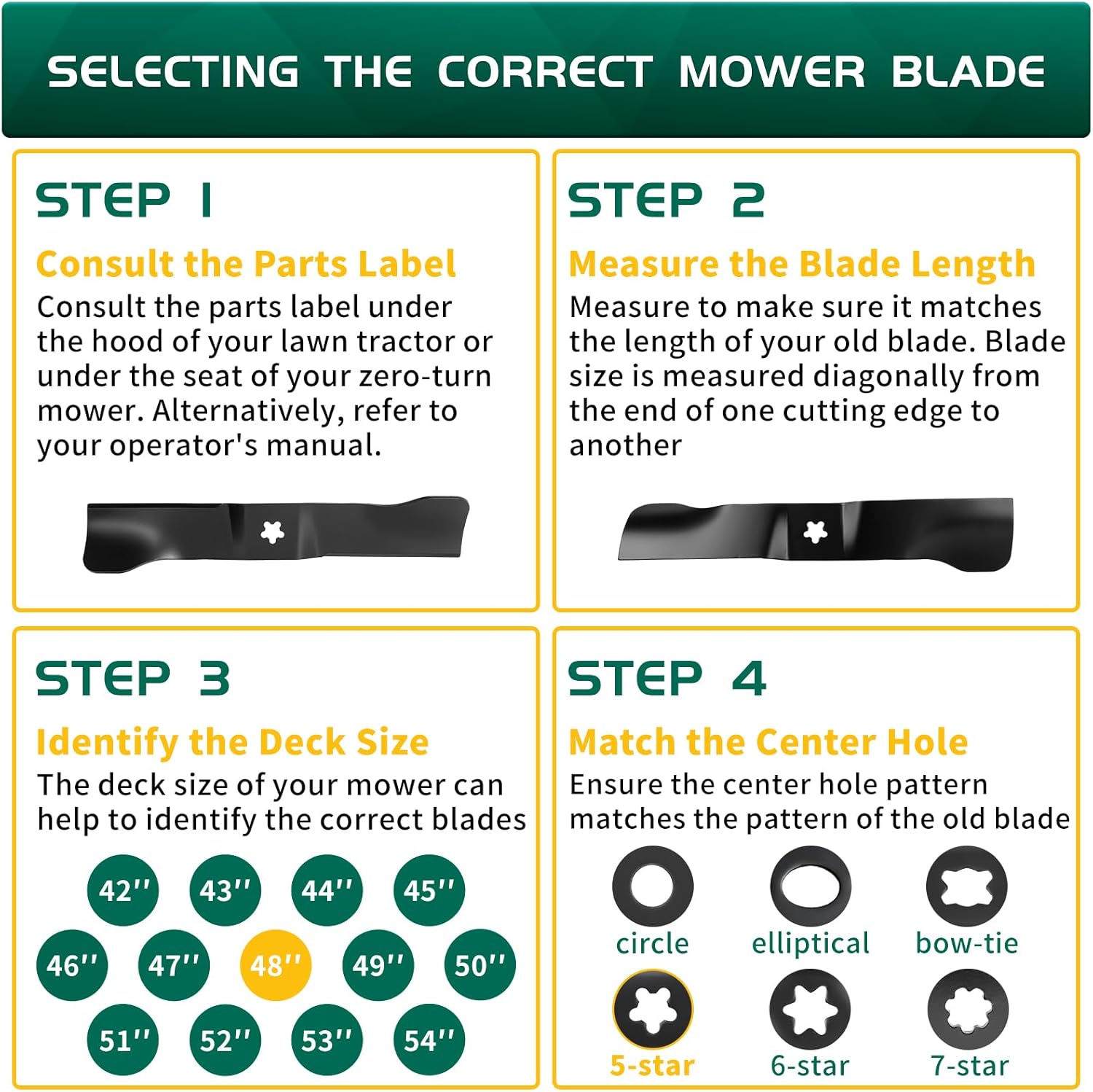 SELECTING THE CORRECT MOWER BLADE

STEP 1

Consult the Parts Label

Consult the parts label under the hood of your lawn tractor or under the seat of your zero-turn mower. Alternatively, refer to your operator's manual.

STEP 2

Measure the Blade Length

Measure to make sure it matches the length of your old blade. Blade size is measured diagonally from the end of one cutting edge to another

STEP 3

Identify the Deck Size

The deck size of your mower can help to identify the correct blades

42'' 43'' 44'' 45''
46'' 47'' 48'' 49'' 50''
51'' 52'' 53'' 54''

STEP 4

Match the Center Hole

Ensure the center hole pattern matches the pattern of the old blade

circle elliptical bow-tie
5-star 6-star 7-star