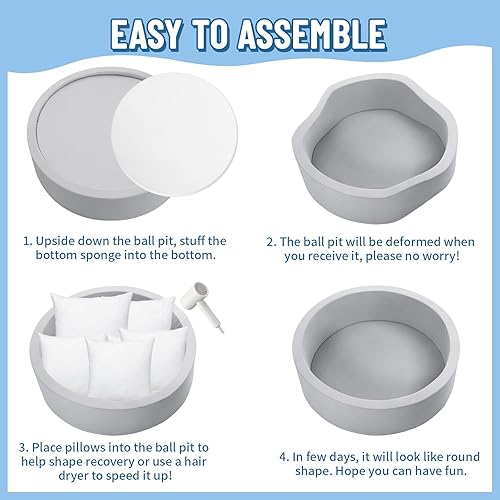 EASY TO ASSEMBLE

1. Upside down the ball pit, stuff the bottom sponge into the bottom.

2. The ball pit will be deformed when you receive it, please no worry!

3. Place pillows into the ball pit to help shape recovery or use a hair dryer to speed it up!

4. In few days, it will look like round shape. Hope you can have fun.