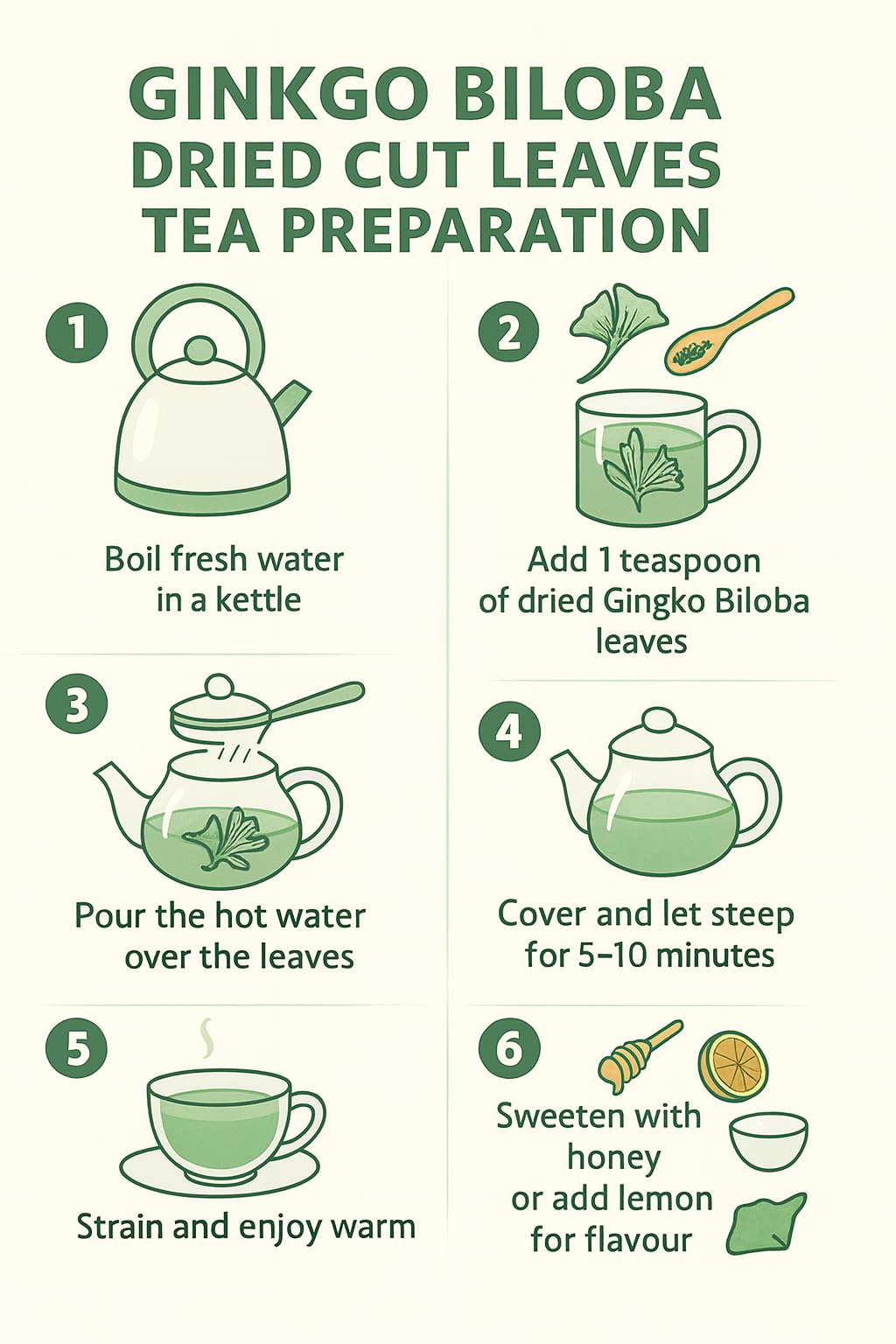 GINKGO BILOBA DRIED CUT LEAVES TEA PREPARATION

1

Boil fresh water in a kettle

2

Add 1 teaspoon of dried Gingko Biloba leaves

3

Pour the hot water over the leaves

4

Cover and let steep for 5–10 minutes

5

Strain and enjoy warm

6

Sweeten with honey or add lemon for flavour