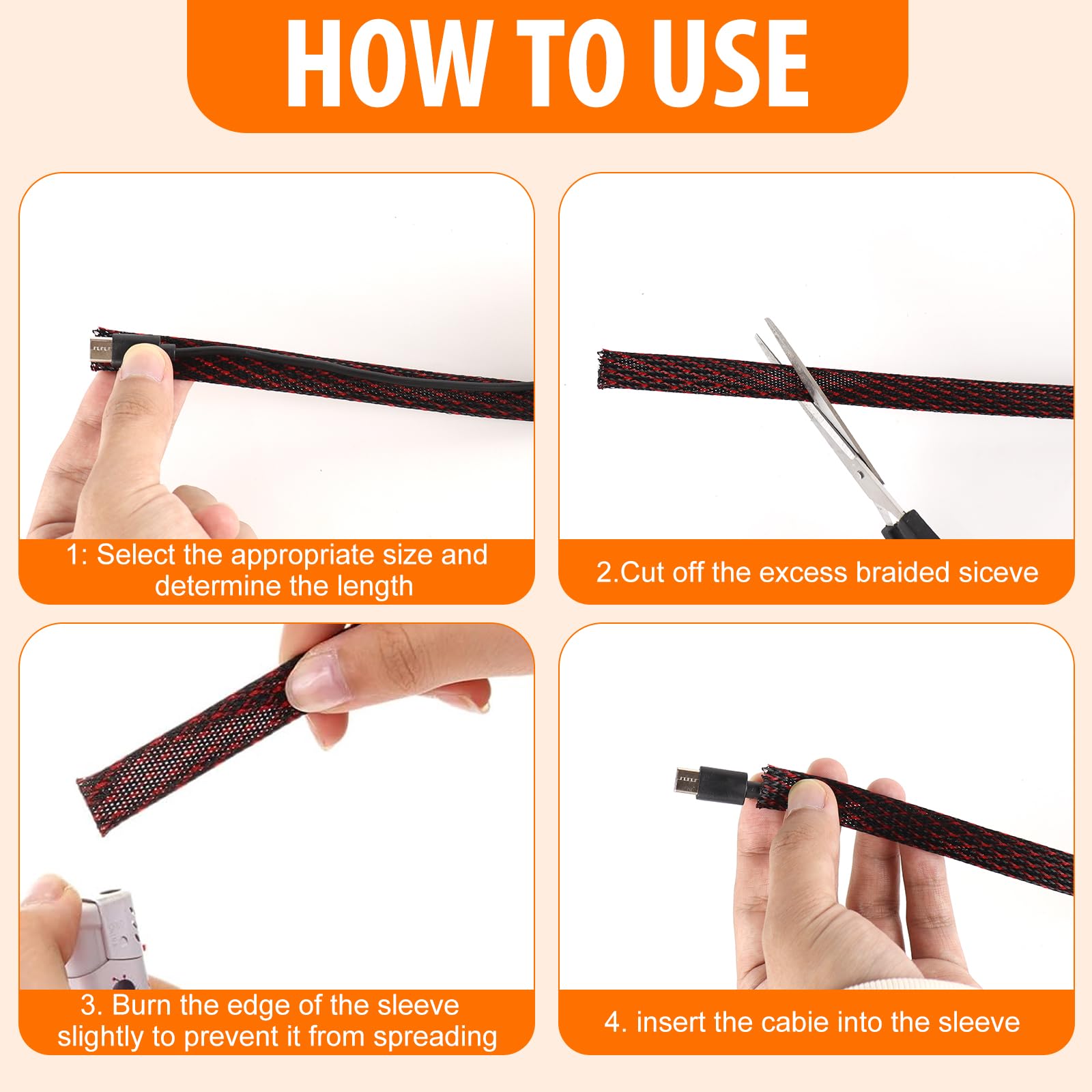 HOW TO USE

1: Select the appropriate size and determine the length

2.Cut off the excess braided siceve

3. Burn the edge of the sleeve slightly to prevent it from spreading

4. insert the cabie into the sleeve