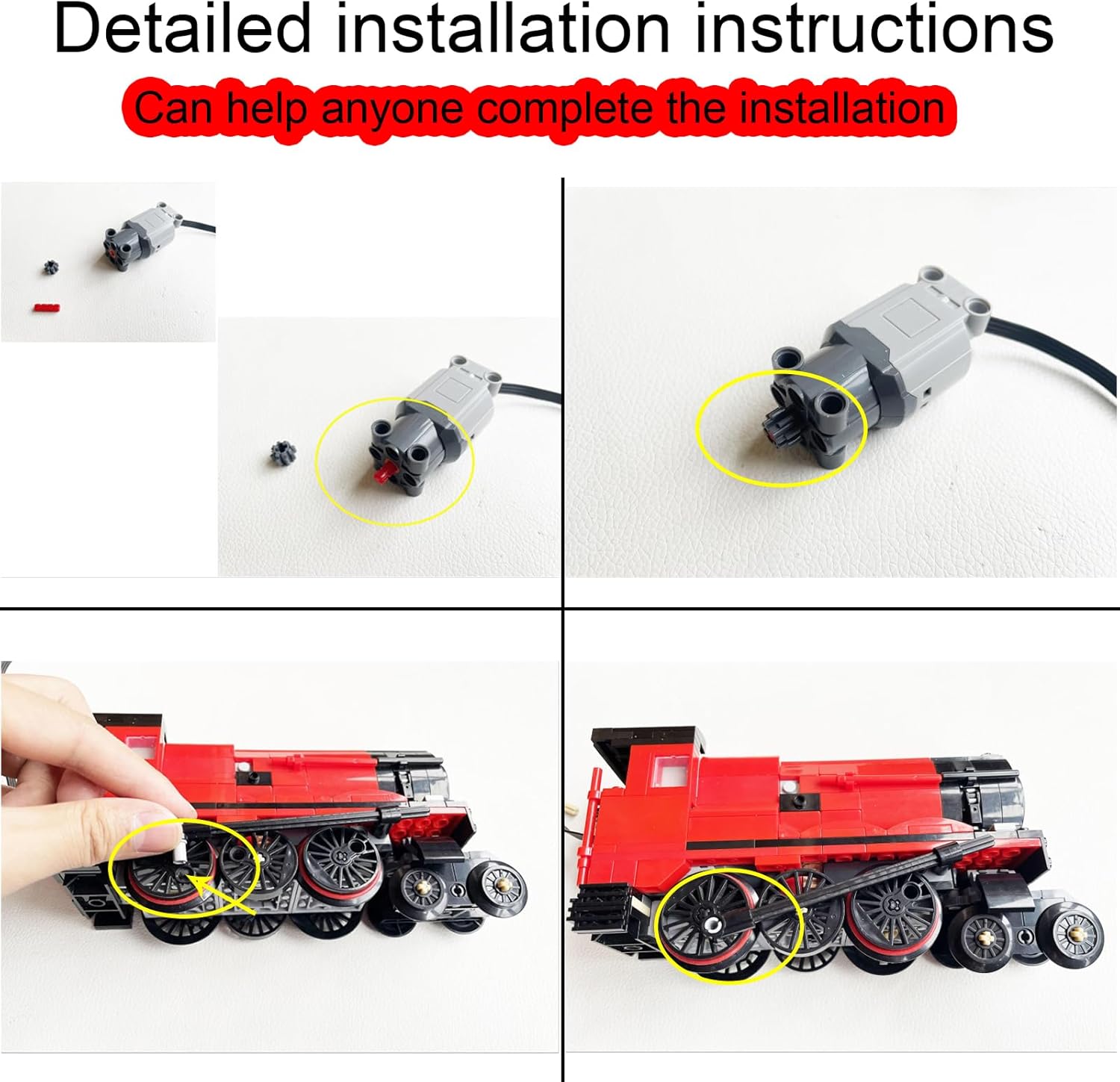 Detailed installation instructions

Can help anyone complete the installation