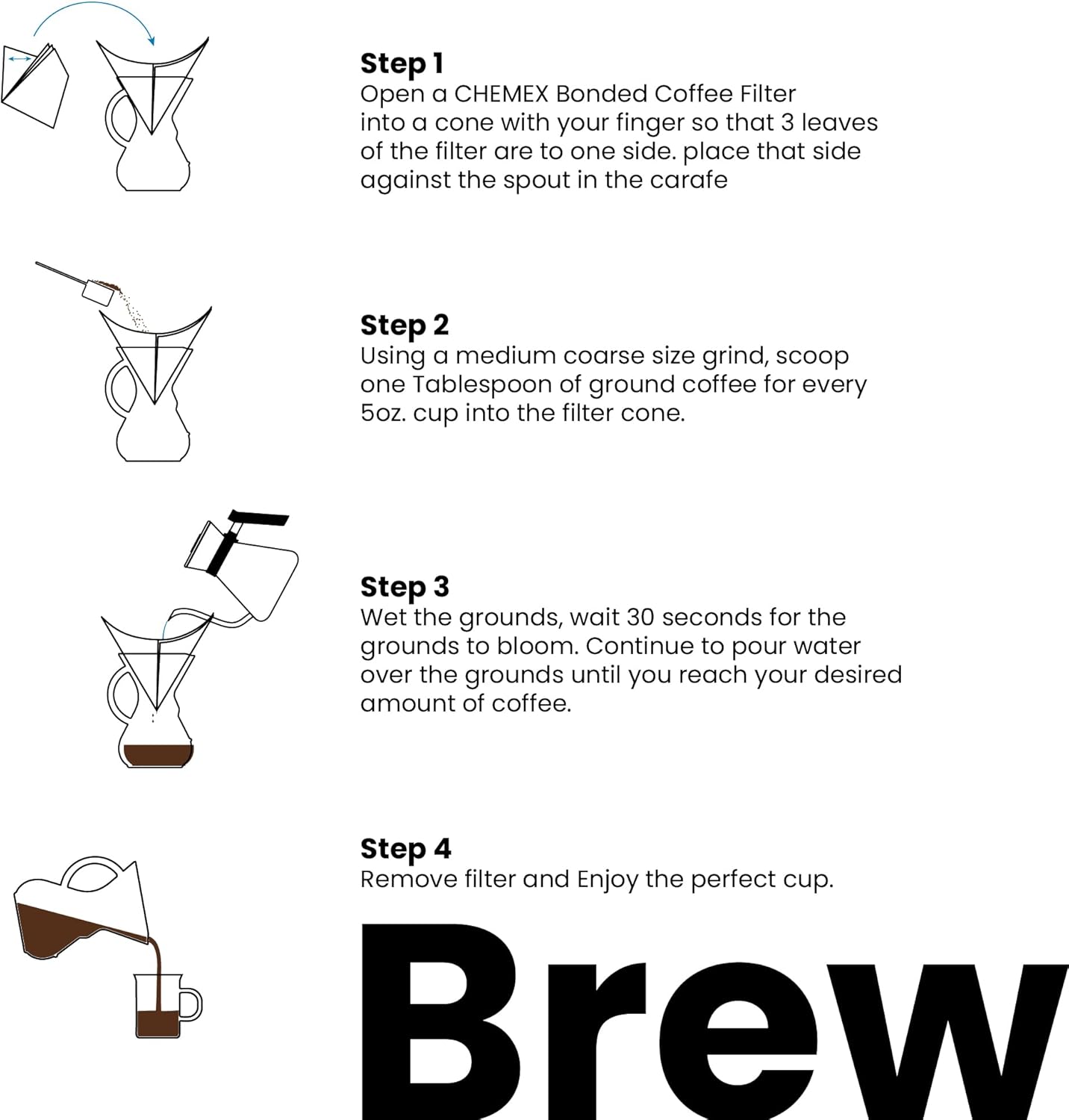 Step 1
Open a CHEMEX Bonded Coffee Filter into a cone with your finger so that 3 leaves of the filter are to one side. place that side against the spout in the carafe

Step 2
Using a medium coarse size grind, scoop one Tablespoon of ground coffee for every 5oz. cup into the filter cone.

Step 3
Wet the grounds, wait 30 seconds for the grounds to bloom. Continue to pour water over the grounds until you reach your desired amount of coffee.

Step 4
Remove filter and Enjoy the perfect cup.

Brew