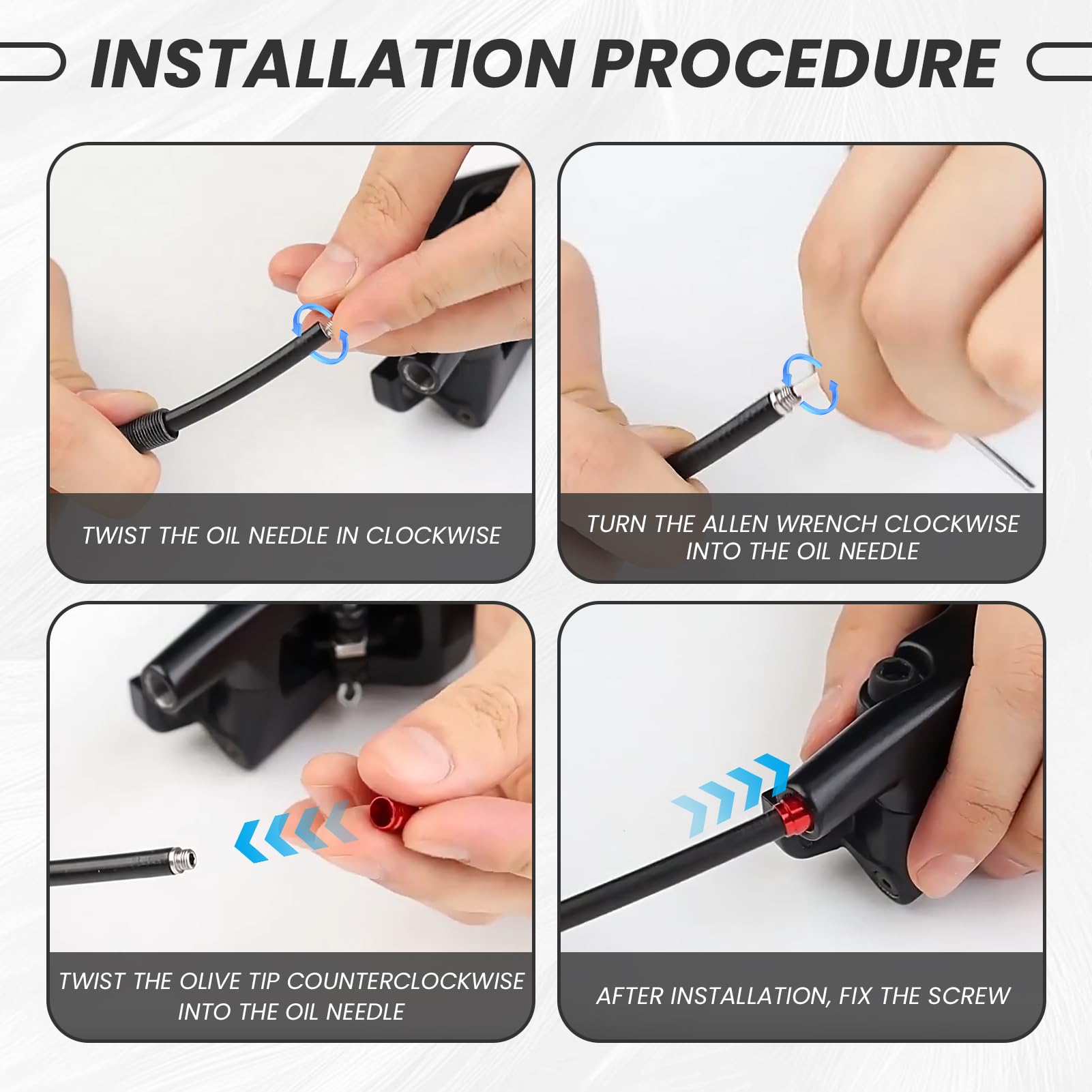 INSTALLATION PROCEDURE

TWIST THE OIL NEEDLE IN CLOCKWISE

TURN THE ALLEN WRENCH CLOCKWISE INTO THE OIL NEEDLE

TWIST THE OLIVE TIP COUNTERCLOCKWISE INTO THE OIL NEEDLE

AFTER INSTALLATION, FIX THE SCREW