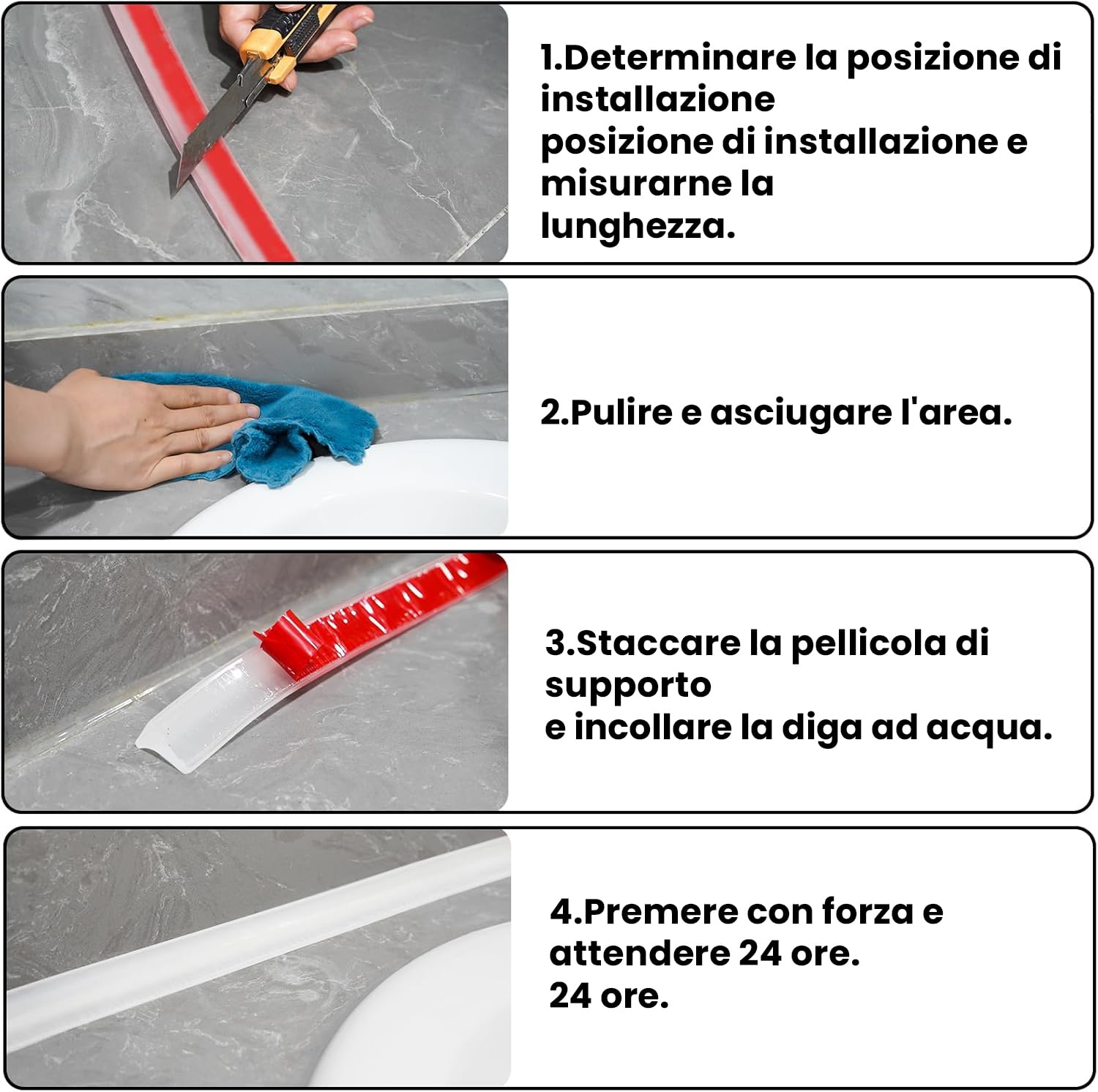 1.Determinare la posizione di installazione
posizione di installazione e misurarne la
lunghezza.

2.Pulire e asciugare l'area.

3.Staccare la pellicola di supporto
e incollare la diga ad acqua.

4.Premere con forza e attendere 24 ore.
24 ore.