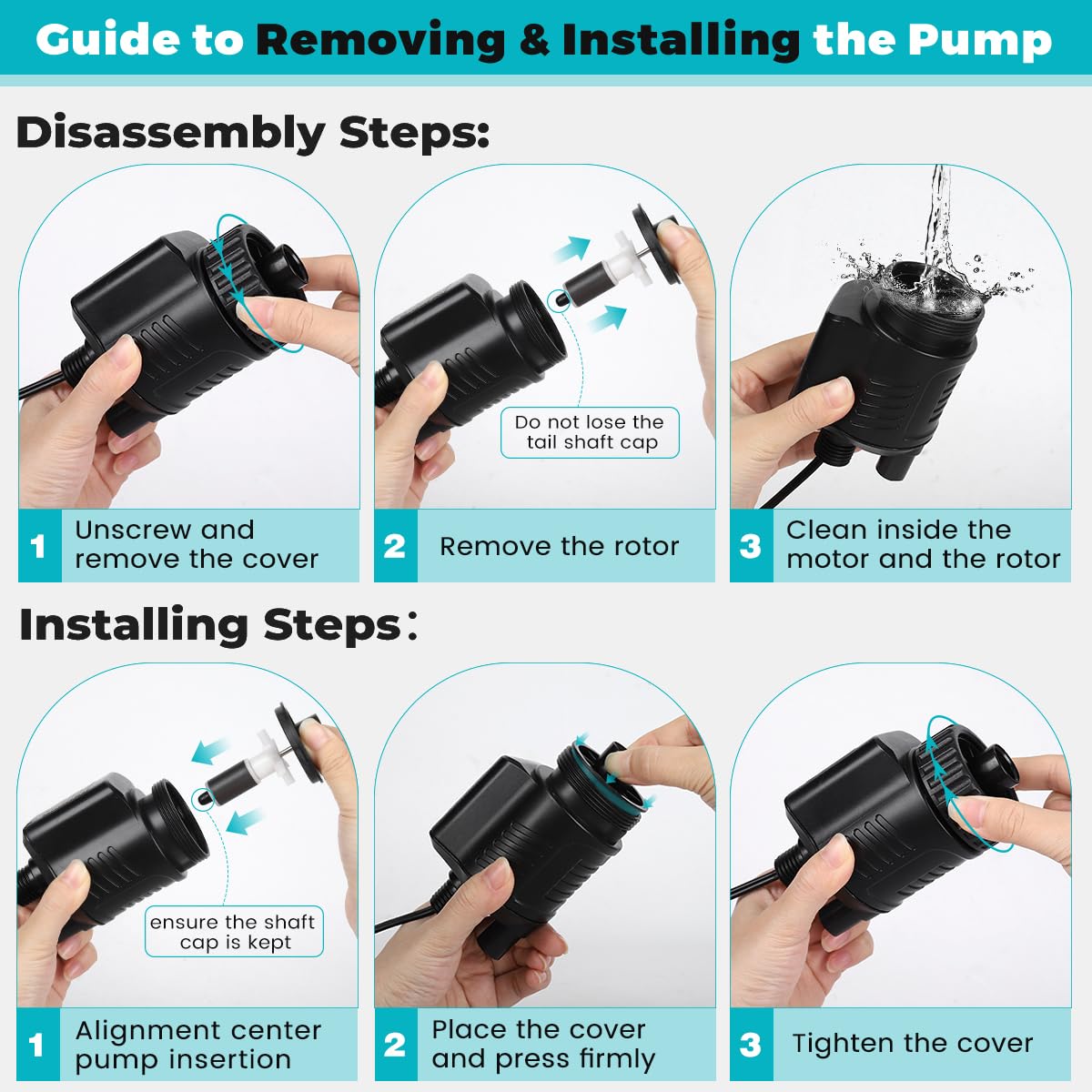 Guide to Removing & Installing the Pump

Disassembly Steps:

1 Unscrew and remove the cover

Do not lose the tail shaft cap

2 Remove the rotor

3 Clean inside the motor and the rotor

Installing Steps:

ensure the shaft cap is kept

1 Alignment center pump insertion

2 Place the cover and press firmly

3 Tighten the cover