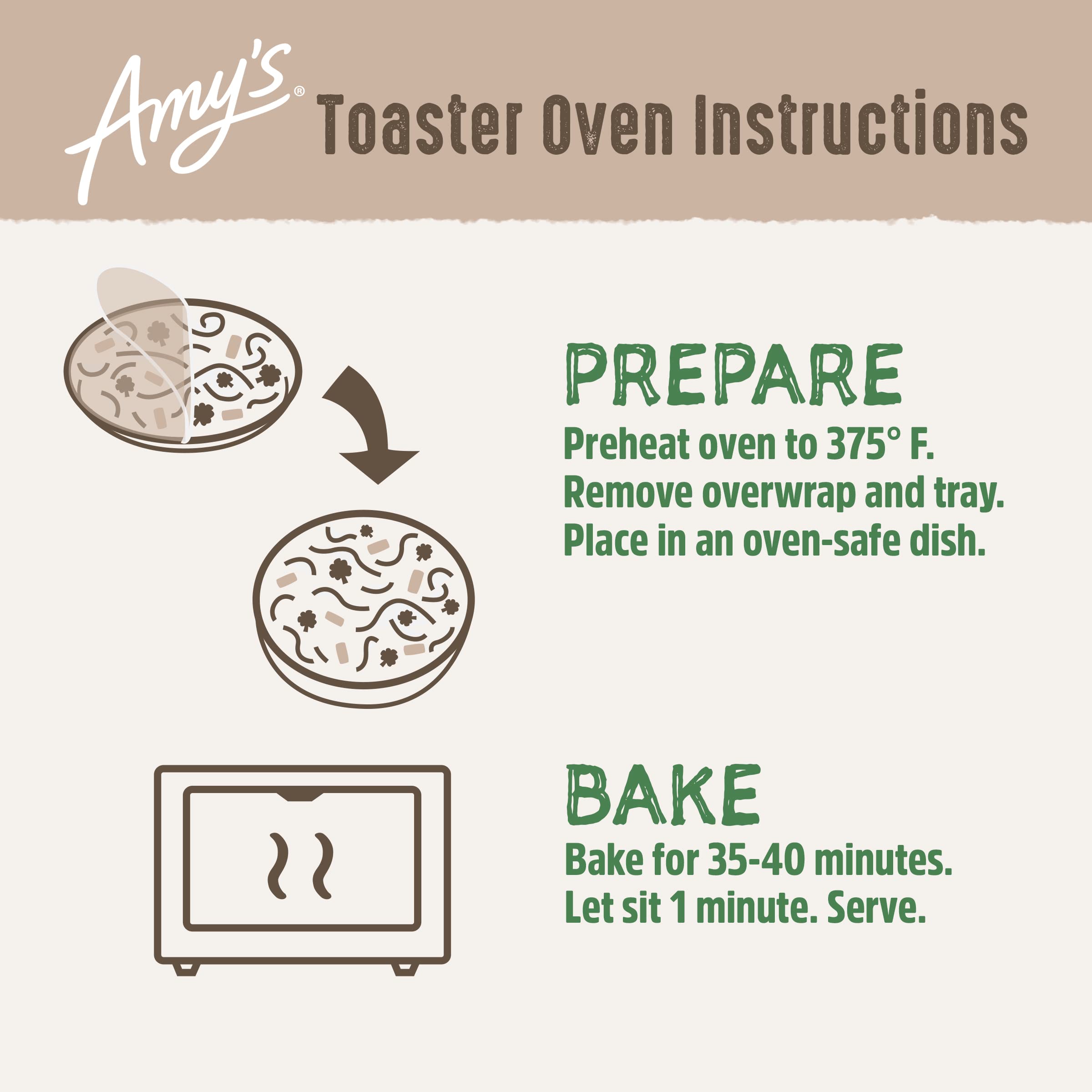 Amy's®

Toaster Oven Instructions

PREPARE
Preheat oven to 375° F. Remove overwrap and tray. Place in an oven-safe dish.

BAKE
Bake for 35-40 minutes. Let sit 1 minute. Serve.