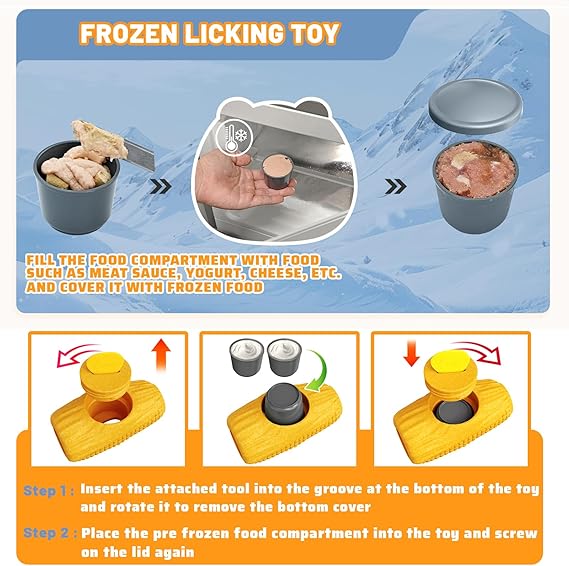 FROZEN LICKING TOY

FILL THE FOOD COMPARTMENT WITH FOOD SUCH AS MEAT SAUCE, YOGURT, CHEESE, ETC. AND COVER IT WITH FROZEN FOOD

Step 1 : Insert the attached tool into the groove at the bottom of the toy and rotate it to remove the bottom cover

Step 2 : Place the pre frozen food compartment into the toy and screw on the lid again