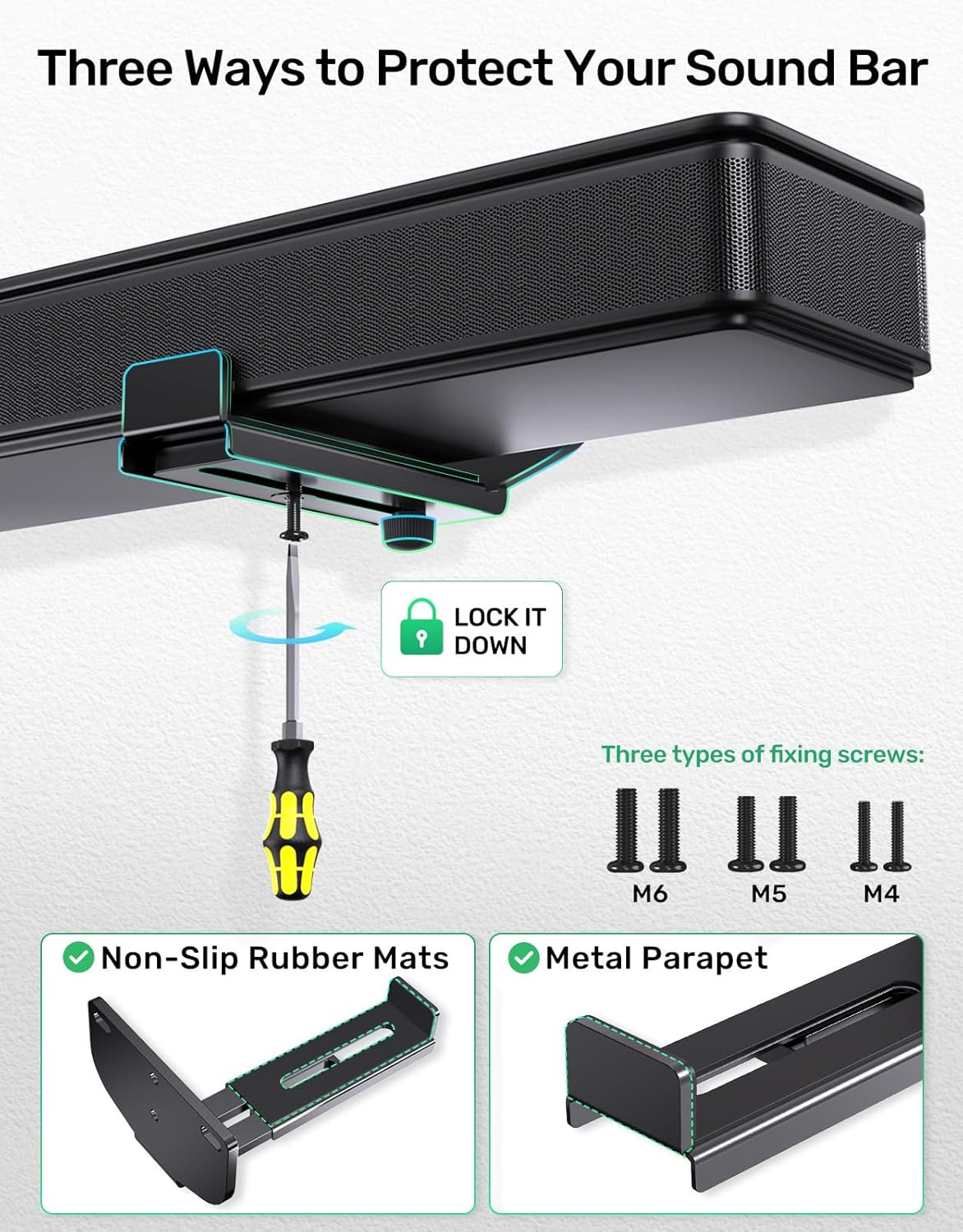 Three Ways to Protect Your Sound Bar

LOCK IT DOWN

Three types of fixing screws:

M6

M5

M4

Non-Slip Rubber Mats

Metal Parapet