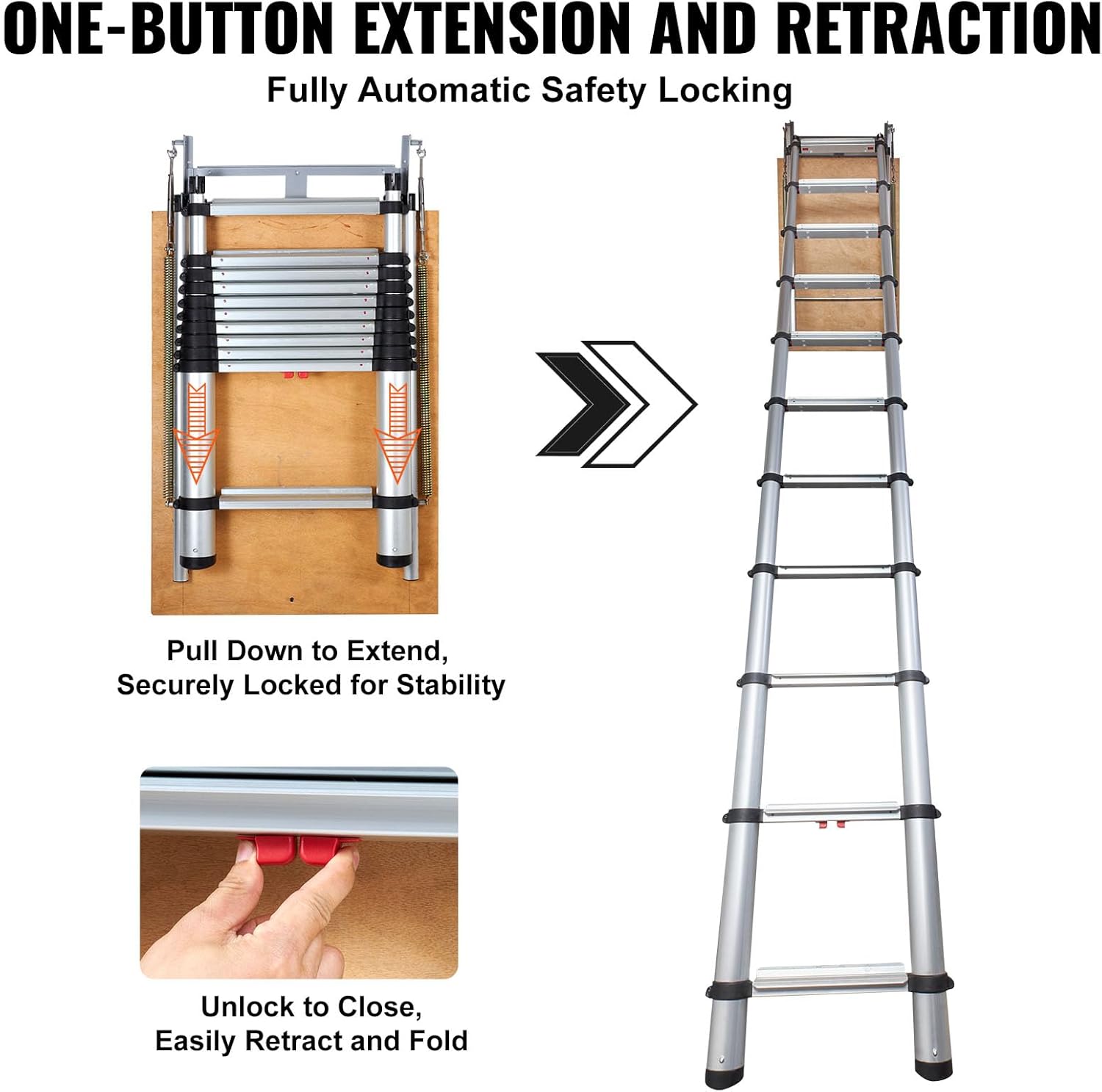 ONE-BUTTON EXTENSION AND RETRACTION

Fully Automatic Safety Locking

Pull Down to Extend, Securely Locked for Stability

Unlock to Close, Easily Retract and Fold