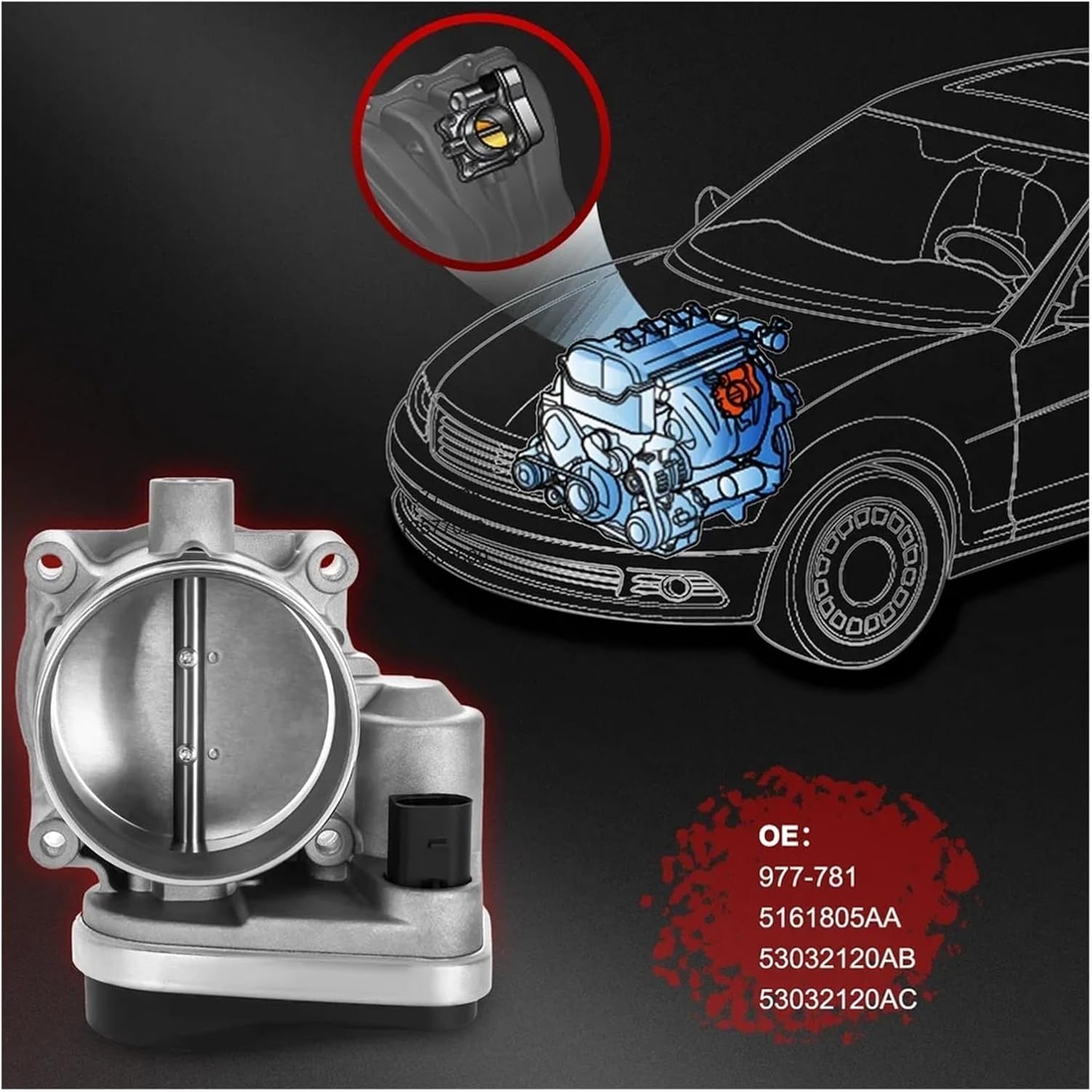 OE:
977-781
5161805AA
53032120AB
53032120AC