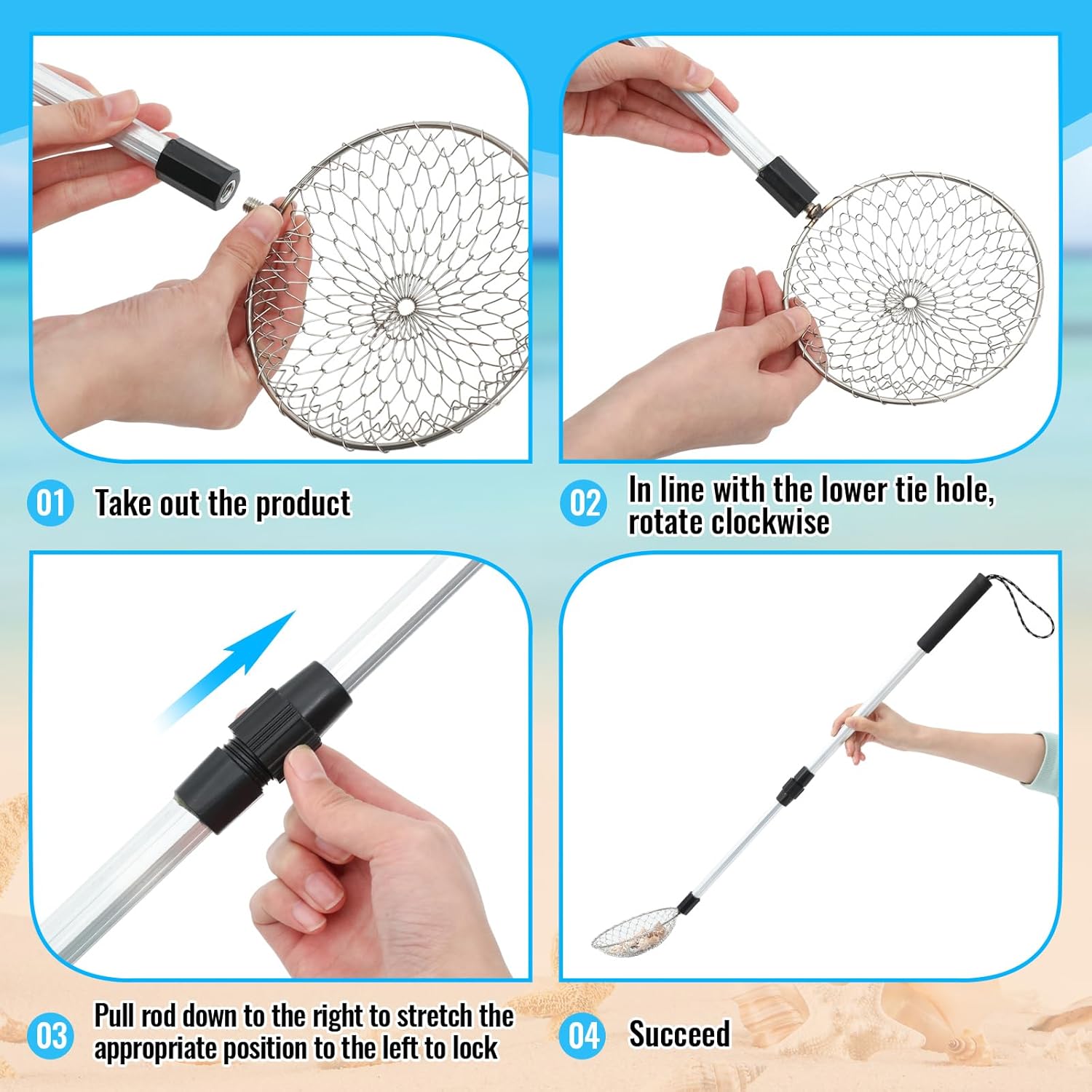 01 Take out the product

02 In line with the lower tie hole, rotate clockwise

03 Pull rod down to the right to stretch the appropriate position to the left to lock

04 Succeed