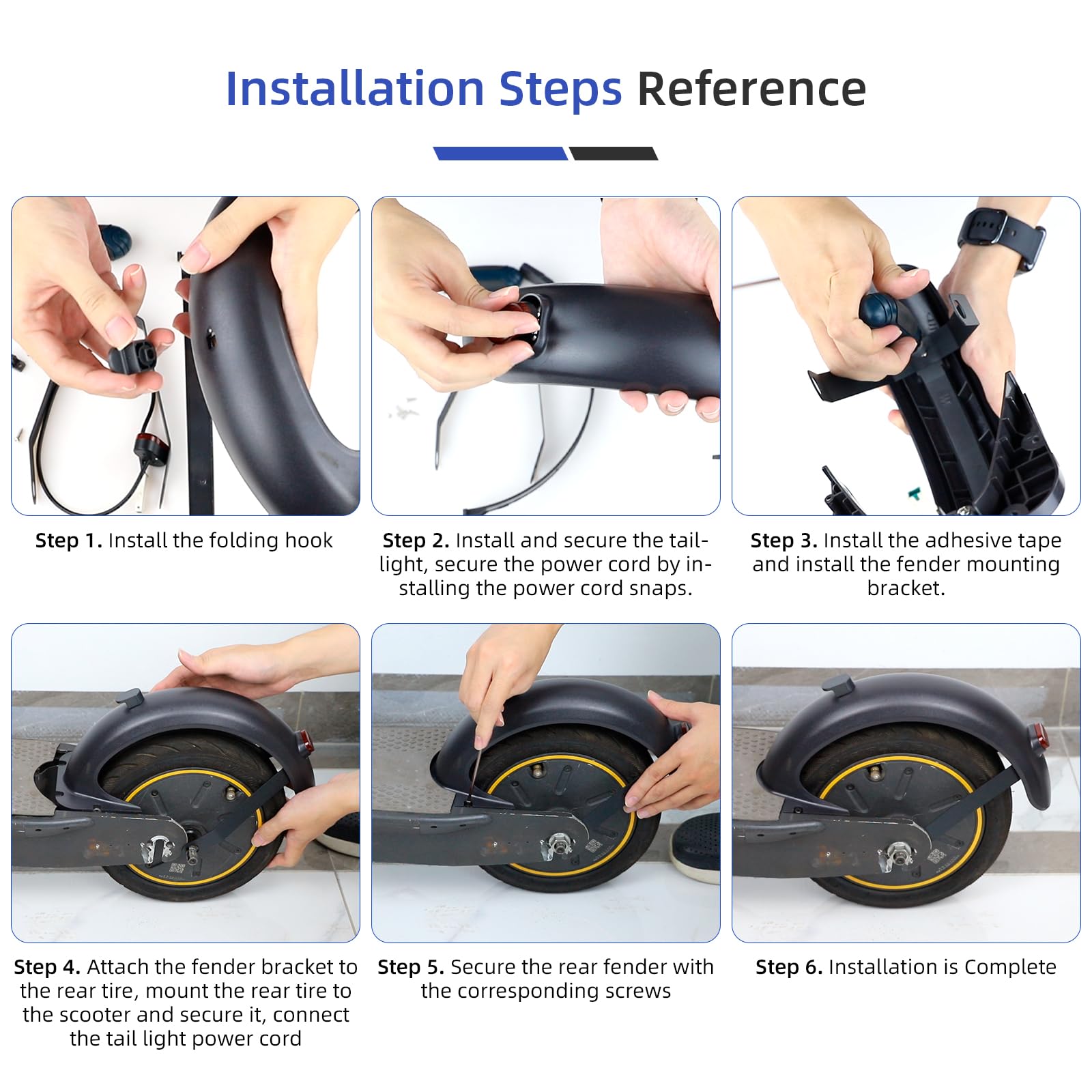 Installation Steps Reference

Step 1. Install the folding hook

Step 2. Install and secure the taillight, secure the power cord by installing the power cord snaps.

Step 3. Install the adhesive tape and install the fender mounting bracket.

Step 4. Attach the fender bracket to the rear tire, mount the rear tire to the scooter and secure it, connect the tail light power cord

Step 5. Secure the rear fender with the corresponding screws

Step 6. Installation is Complete