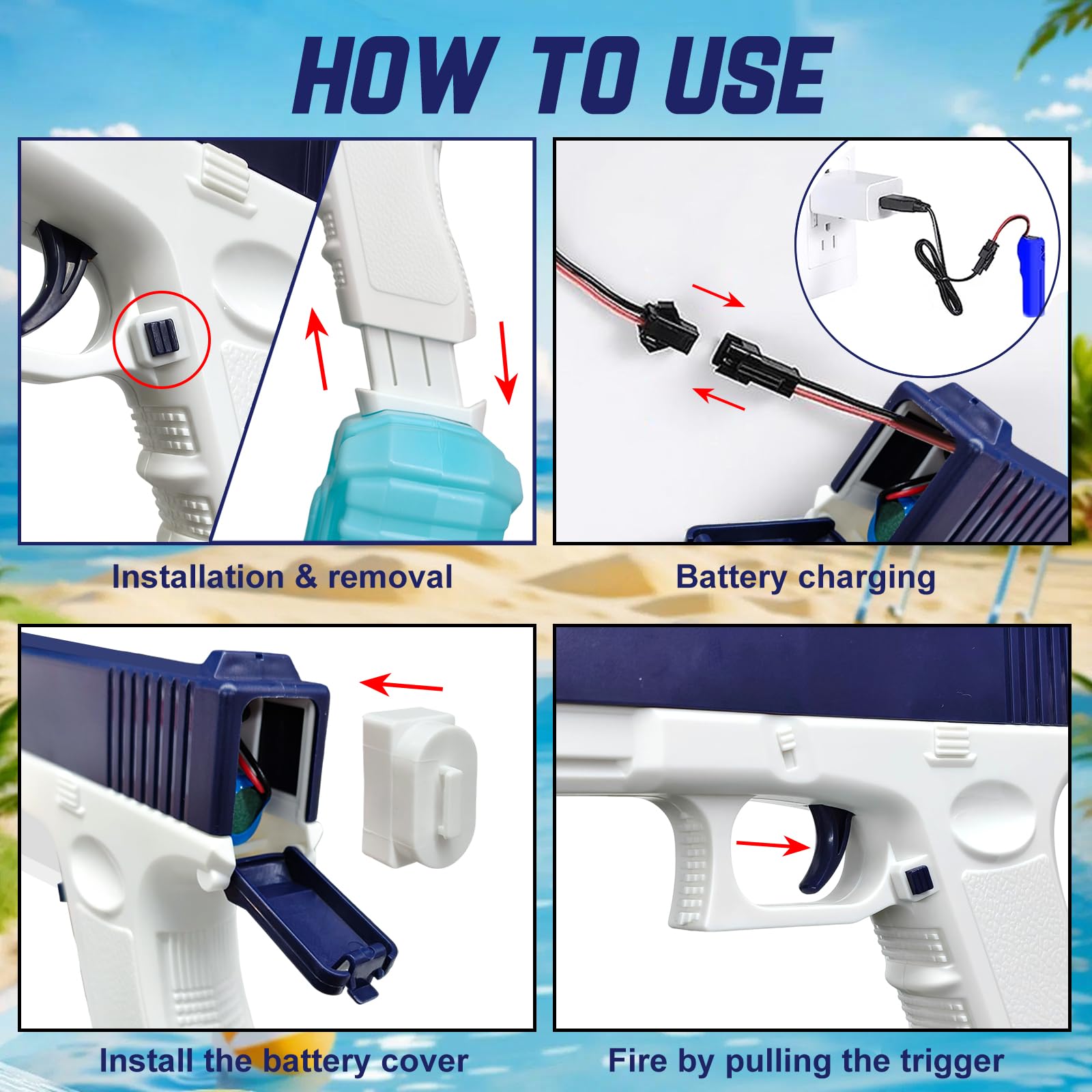 HOW TO USE

Installation & removal

Battery charging

Install the battery cover

Fire by pulling the trigger