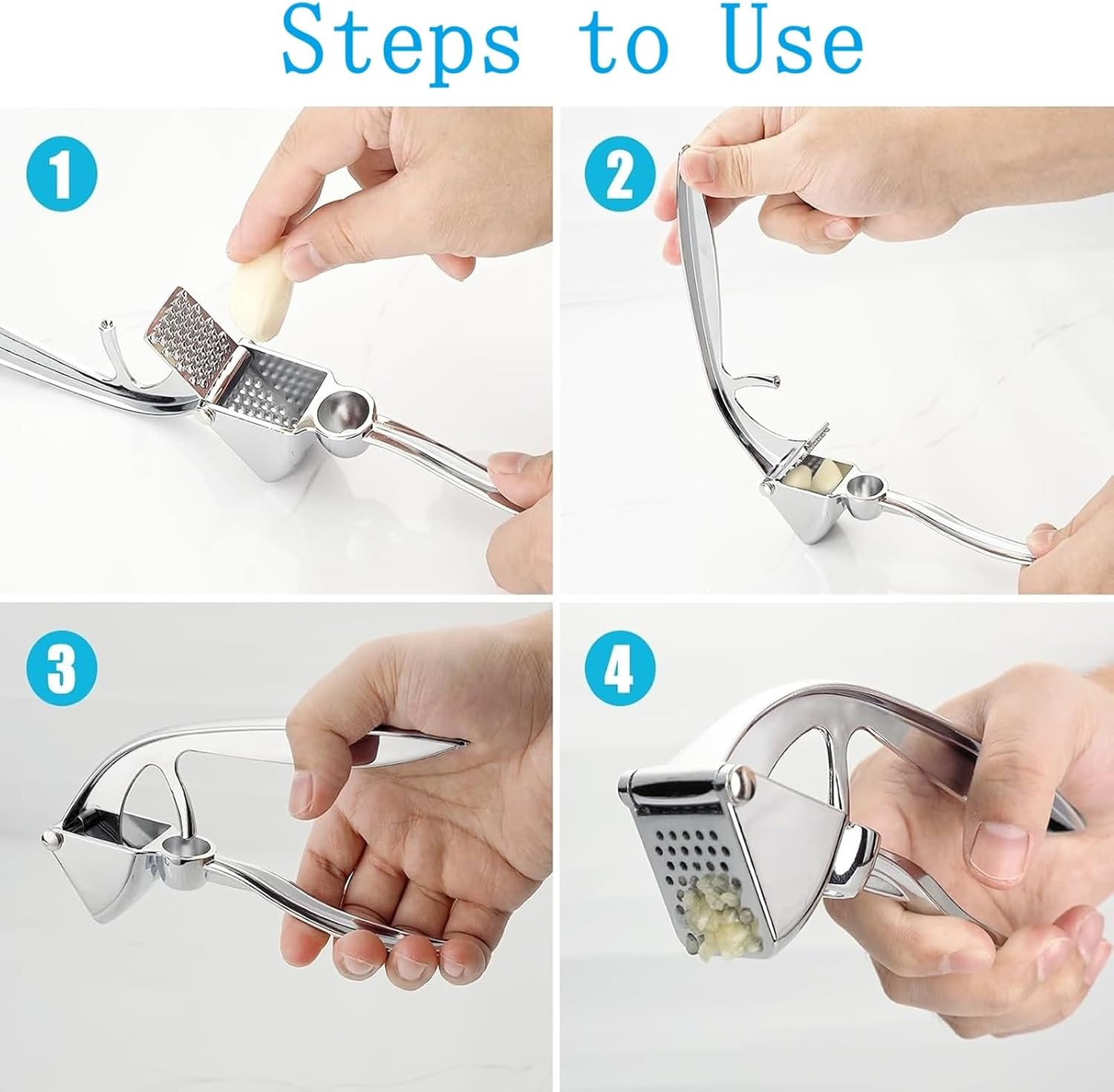 Steps to Use

1

2

3

4