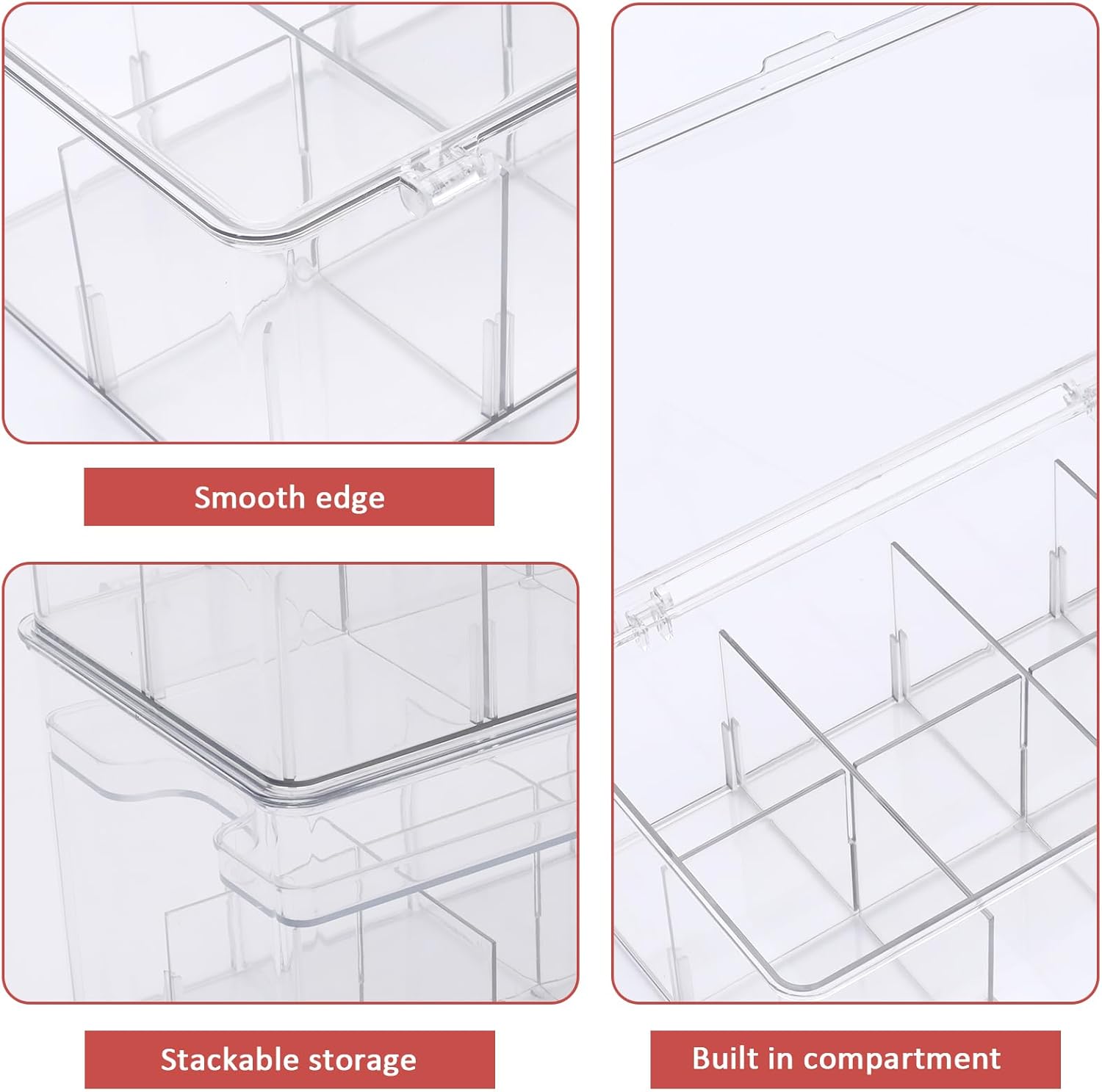 Smooth edge

Stackable storage

Built in compartment