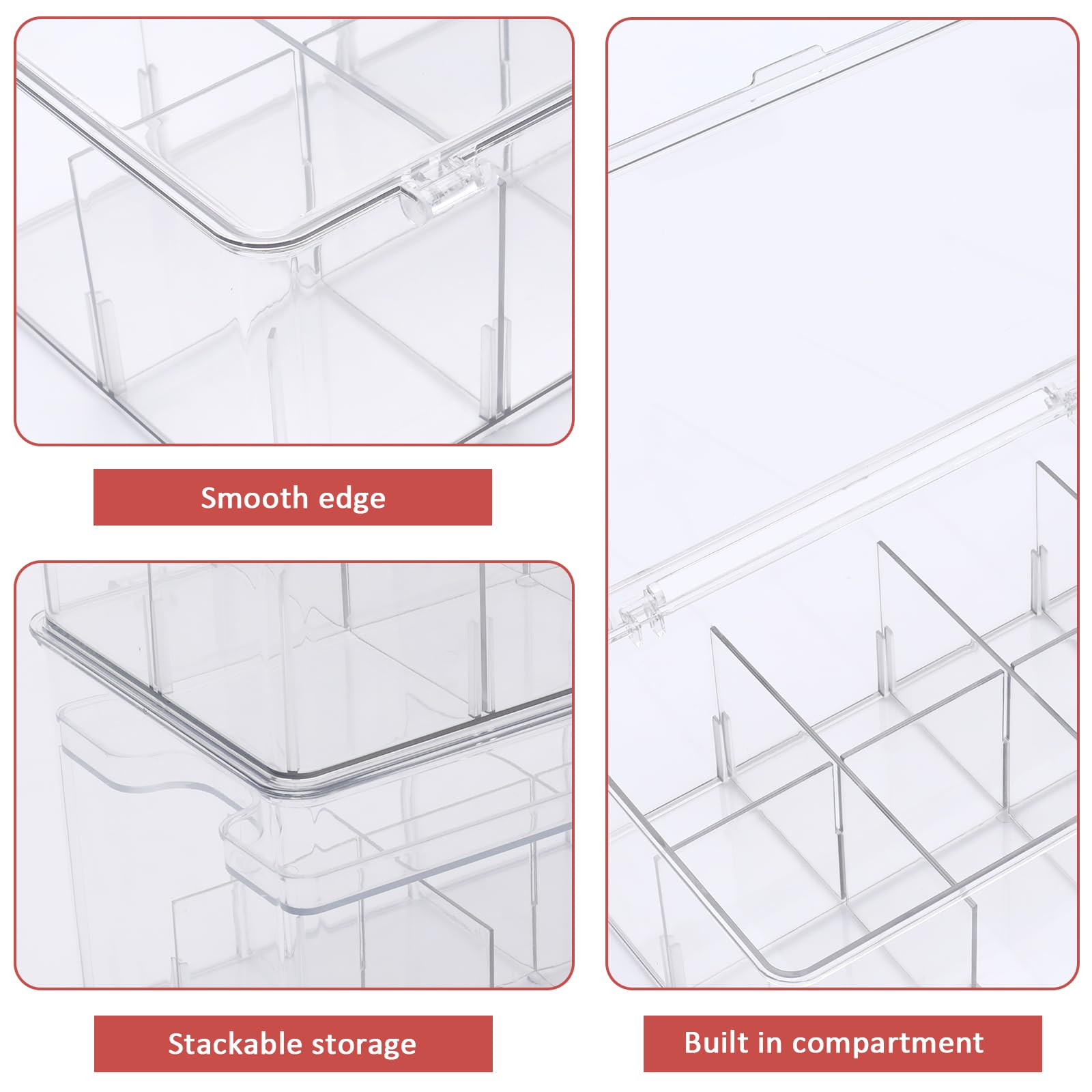 Smooth edge

Stackable storage

Built in compartment