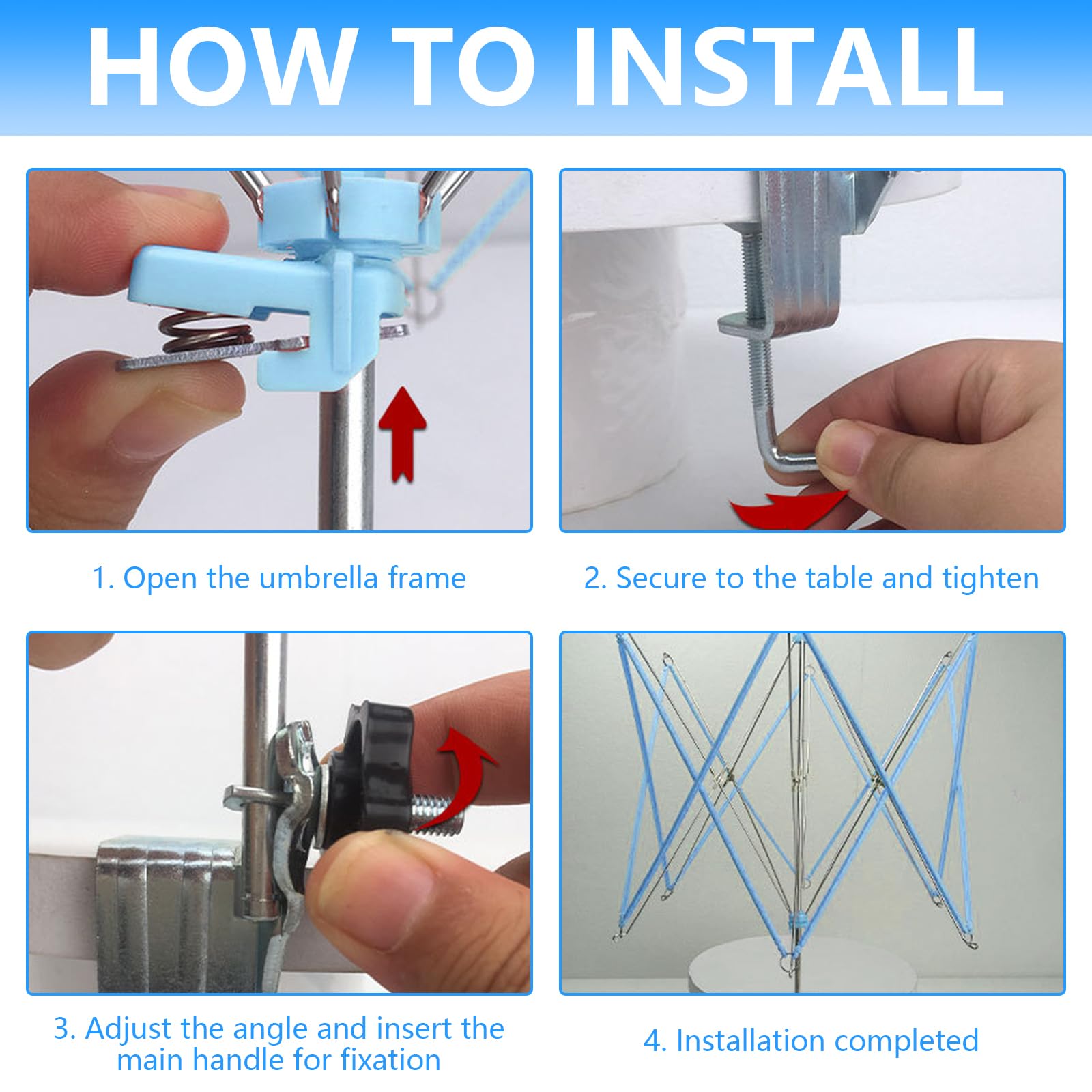 HOW TO INSTALL

1. Open the umbrella frame

2. Secure to the table and tighten

3. Adjust the angle and insert the main handle for fixation

4. Installation completed