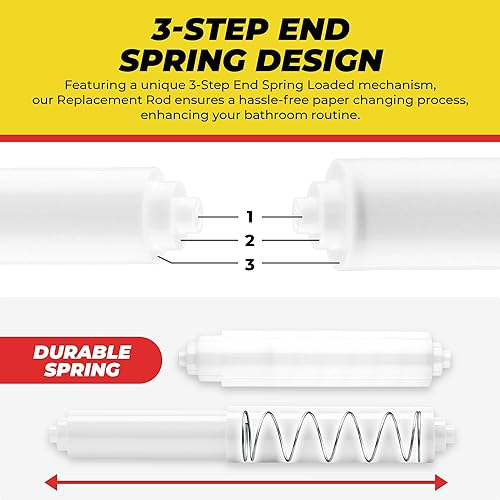 3-STEP END SPRING DESIGN

Featuring a unique 3-Step End Spring Loaded mechanism, our Replacement Rod ensures a hassle-free paper changing process, enhancing your bathroom routine.

1
2
3

DURABLE SPRING