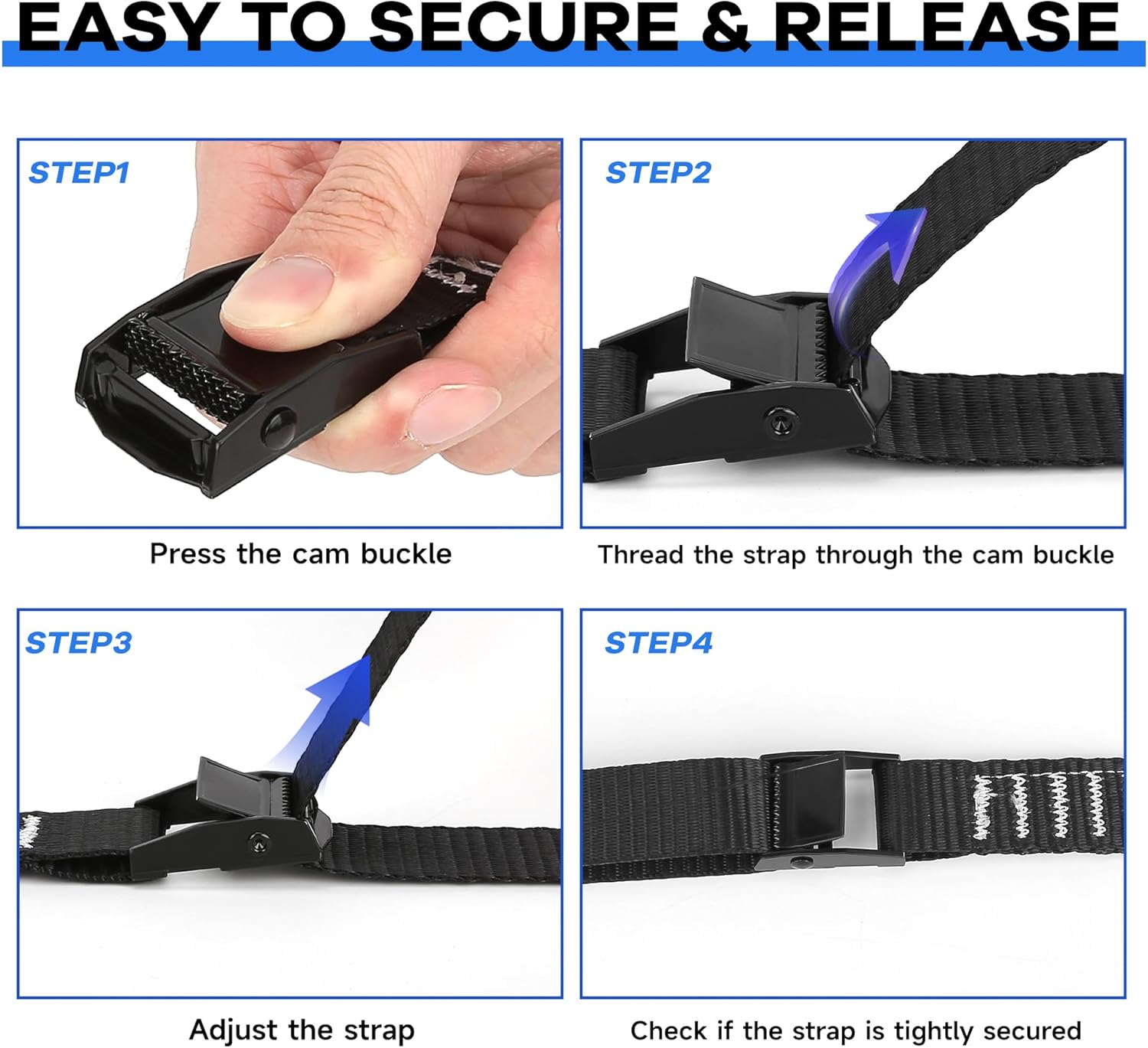 EASY TO SECURE & RELEASE

STEP1

Press the cam buckle

STEP2

Thread the strap through the cam buckle

STEP3

Adjust the strap

STEP4

Check if the strap is tightly secured