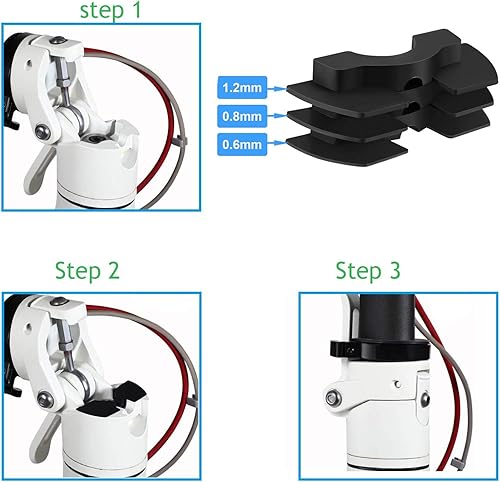 step 1

1.2mm

0.8mm

0.6mm

Step 2

Step 3