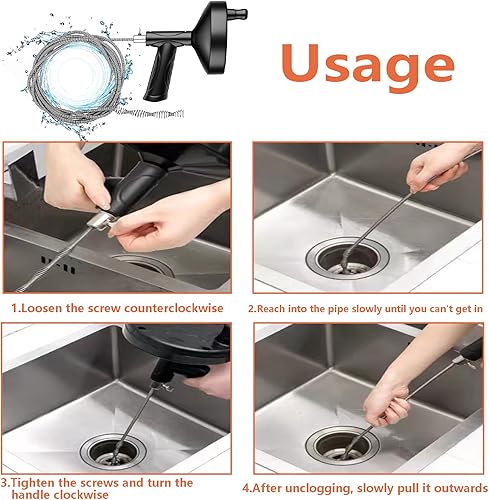 Usage

1.Loosen the screw counterclockwise

2.Reach into the pipe slowly until you can't get in

3.Tighten the screws and turn the handle clockwise

4.After unclogging, slowly pull it outwards