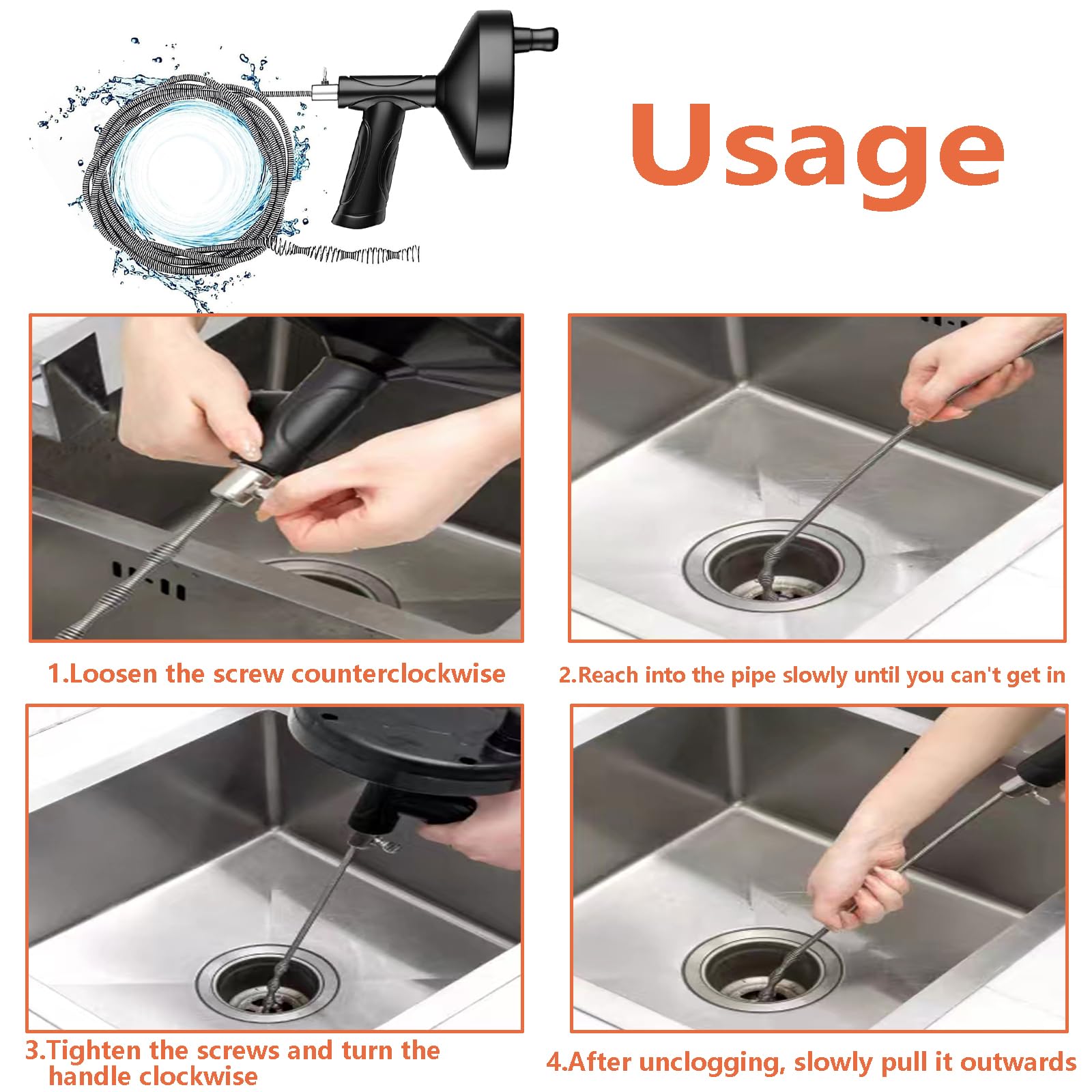 Usage

1.Loosen the screw counterclockwise

2.Reach into the pipe slowly until you can't get in

3.Tighten the screws and turn the handle clockwise

4.After unclogging, slowly pull it outwards