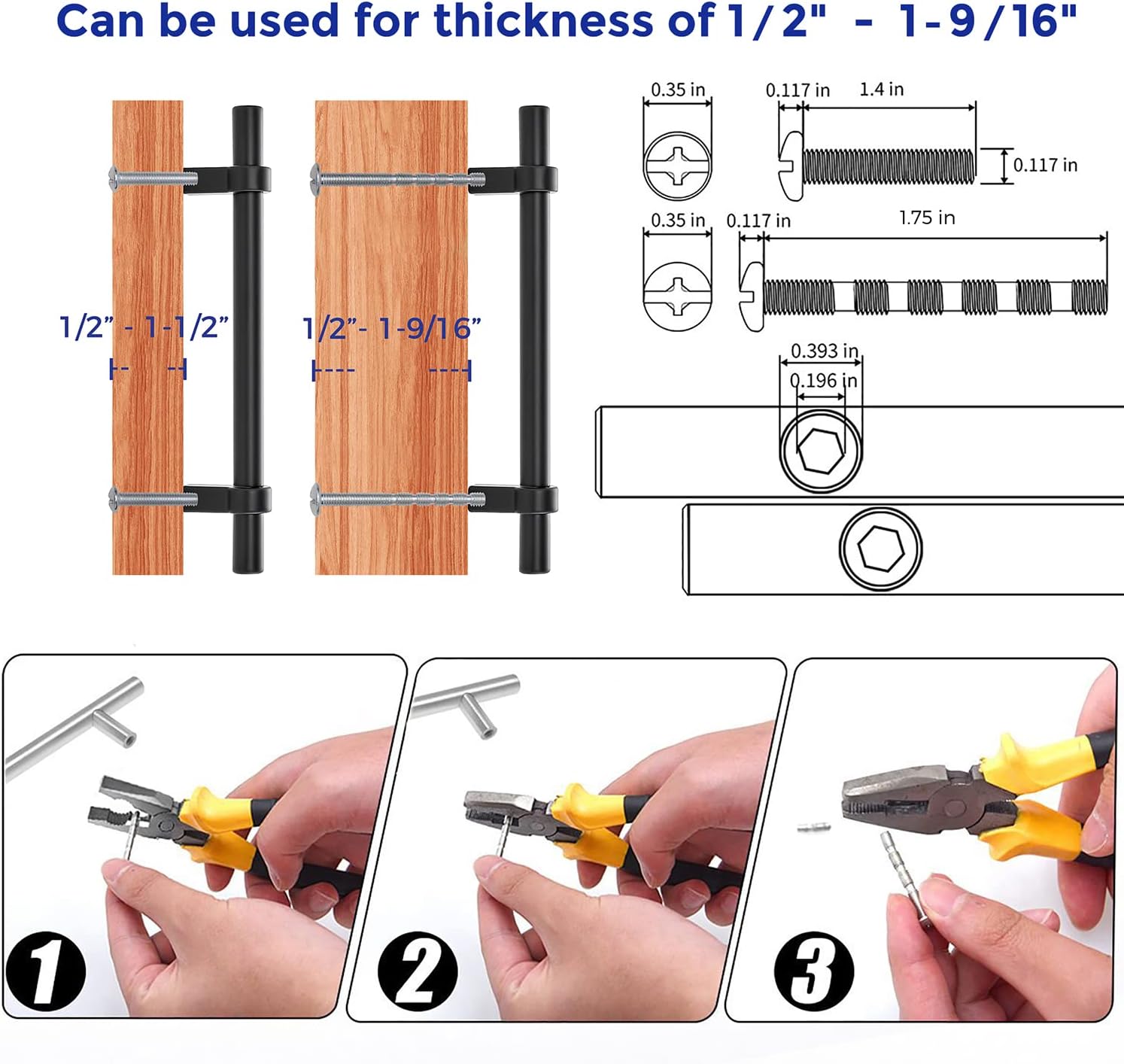 Can be used for thickness of 1/2" - 1-9/16"

1/2" - 1-1/2"

1/2"- 1-9/16"

0.35 in

0.117 in

1.4 in

0.117 in

0.35 in

0.117 in

1.75 in

0.393 in

0.196 in

1

2

3