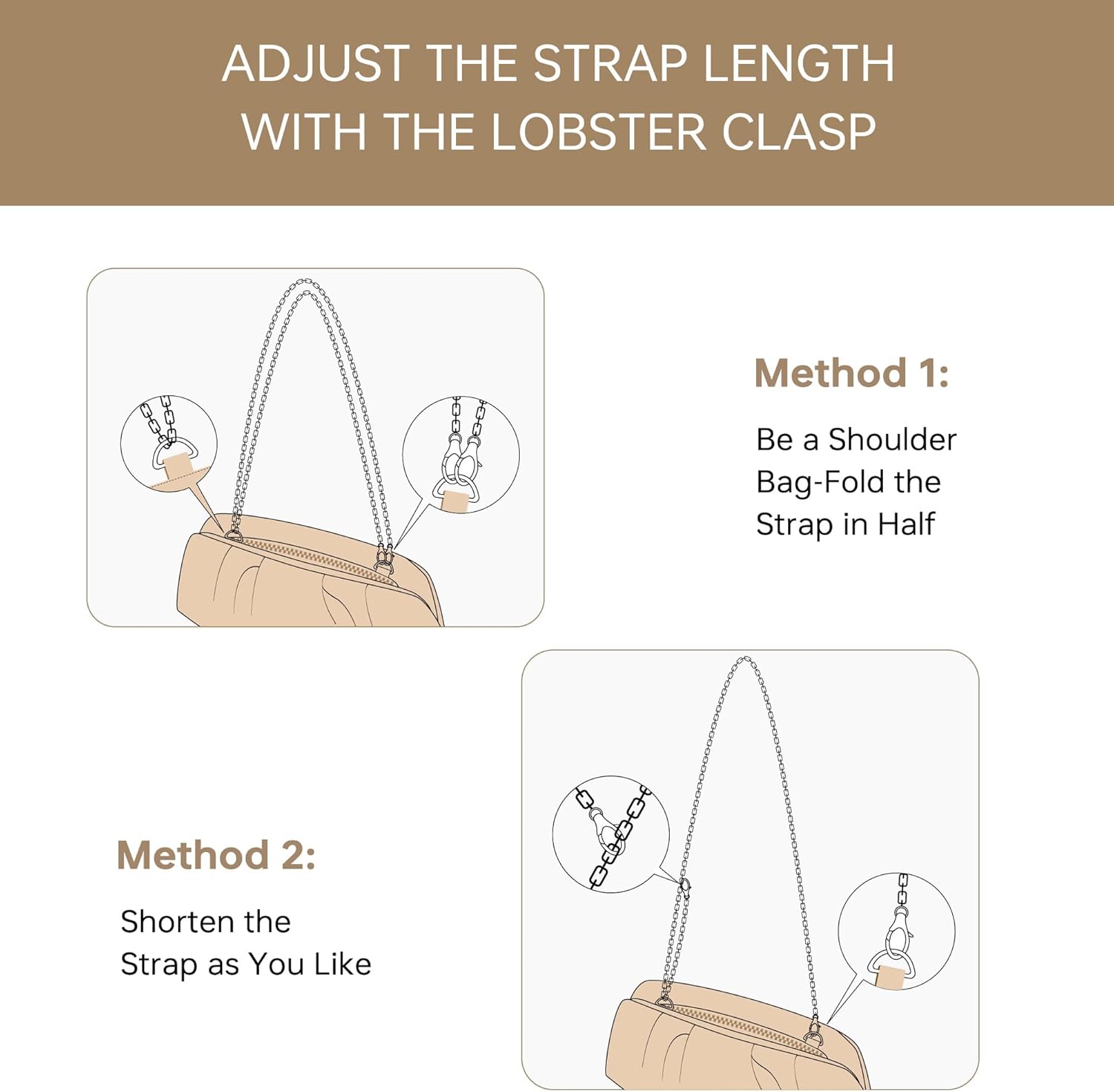 ADJUST THE STRAP LENGTH WITH THE LOBSTER CLASP

Method 1:

Be a Shoulder Bag-Fold the Strap in Half

Method 2:

Shorten the Strap as You Like